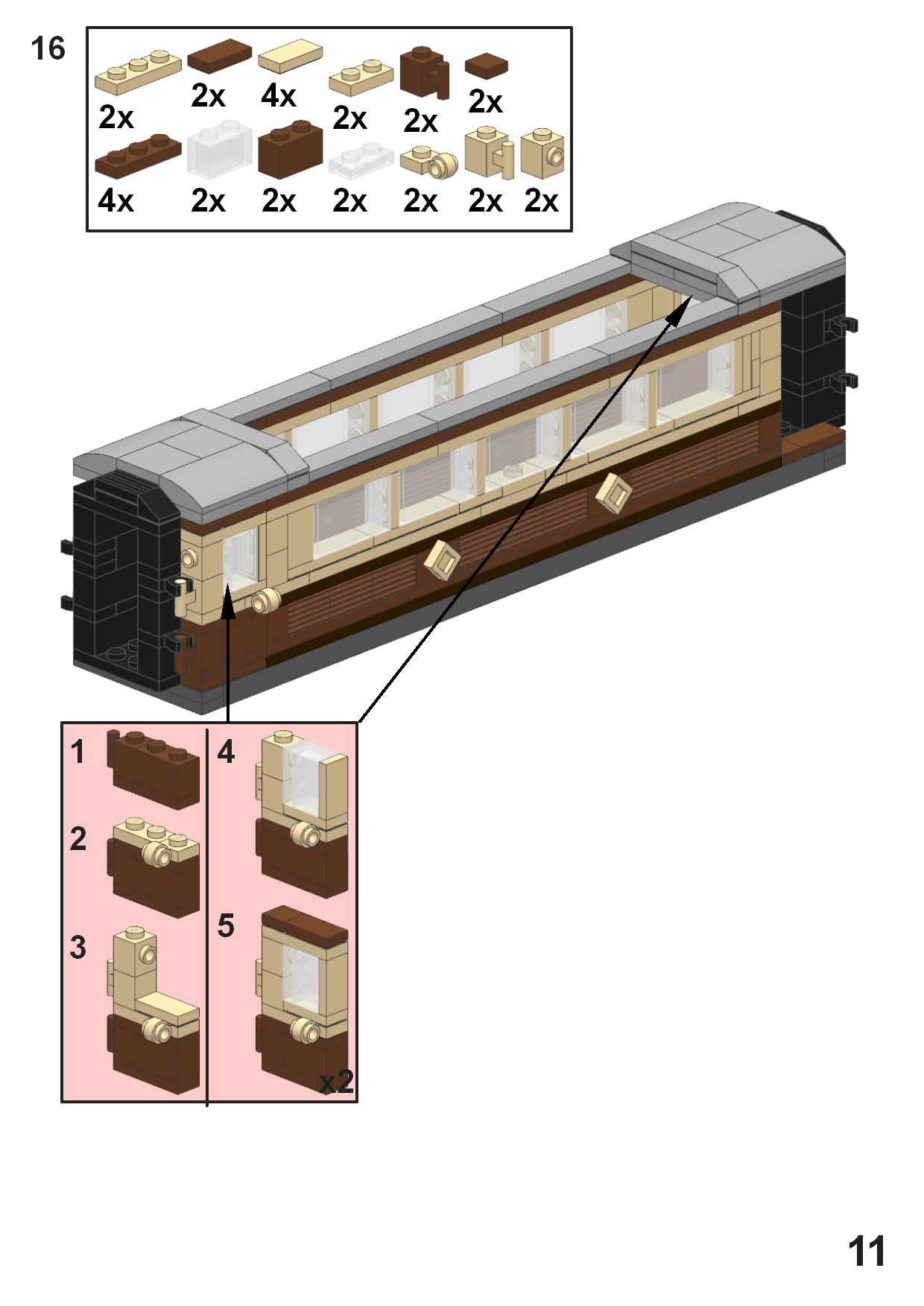 16

2x 2x 4x 2x 2x 2x

4x 2x 2x 2x 2x 2x 2x

1

2

3

4

5

x2

11