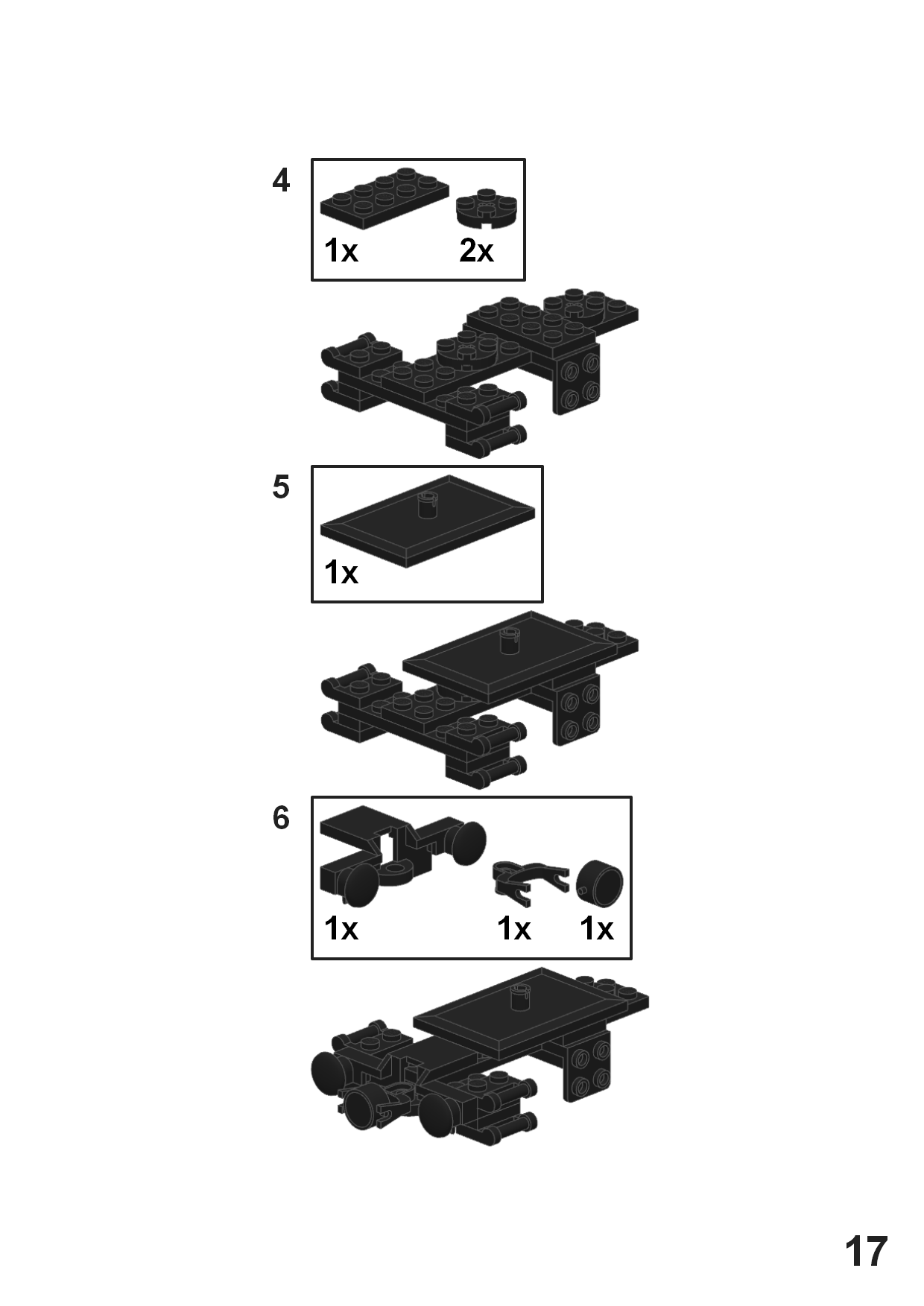 4

1x 2x

5

1x

6

1x 1x 1x

17