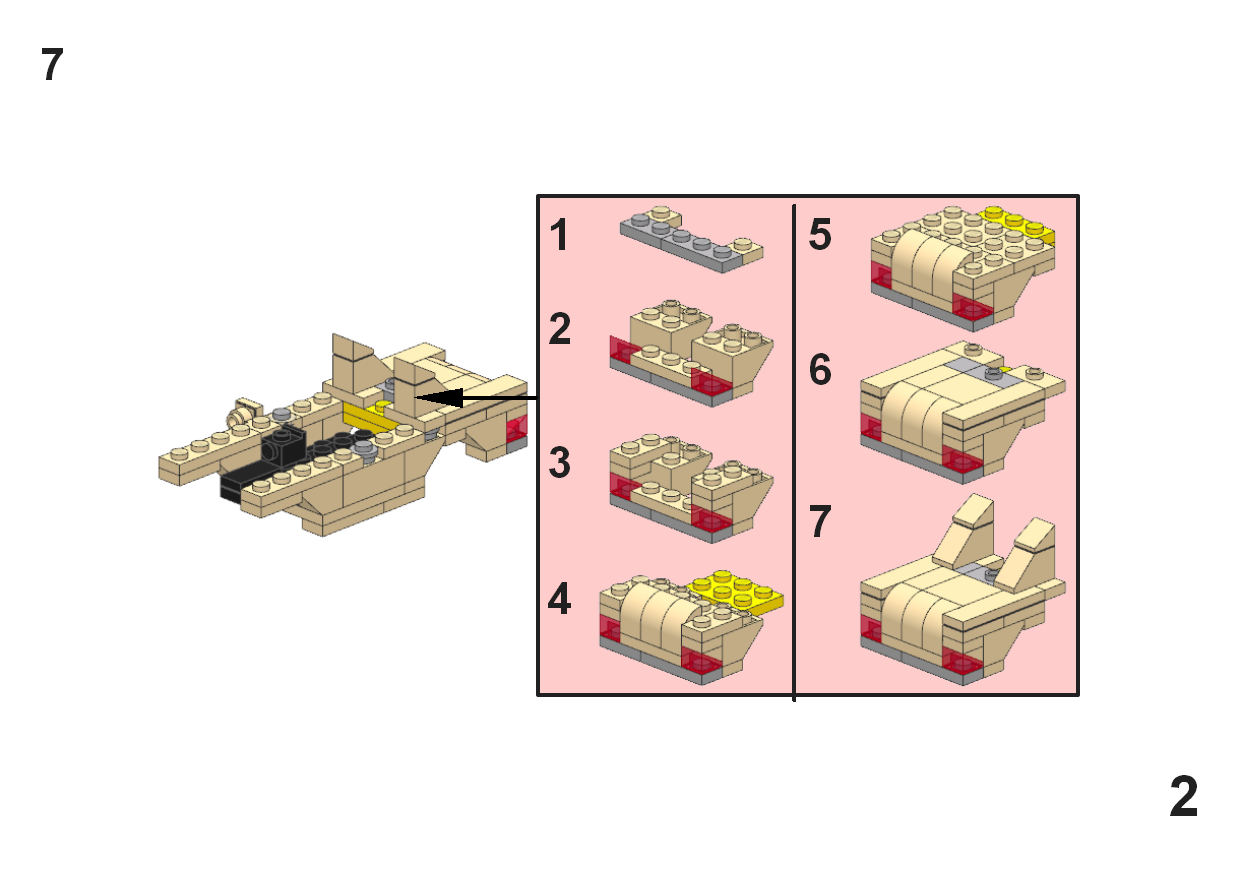 7

1

2

3

4

5

6

7

2