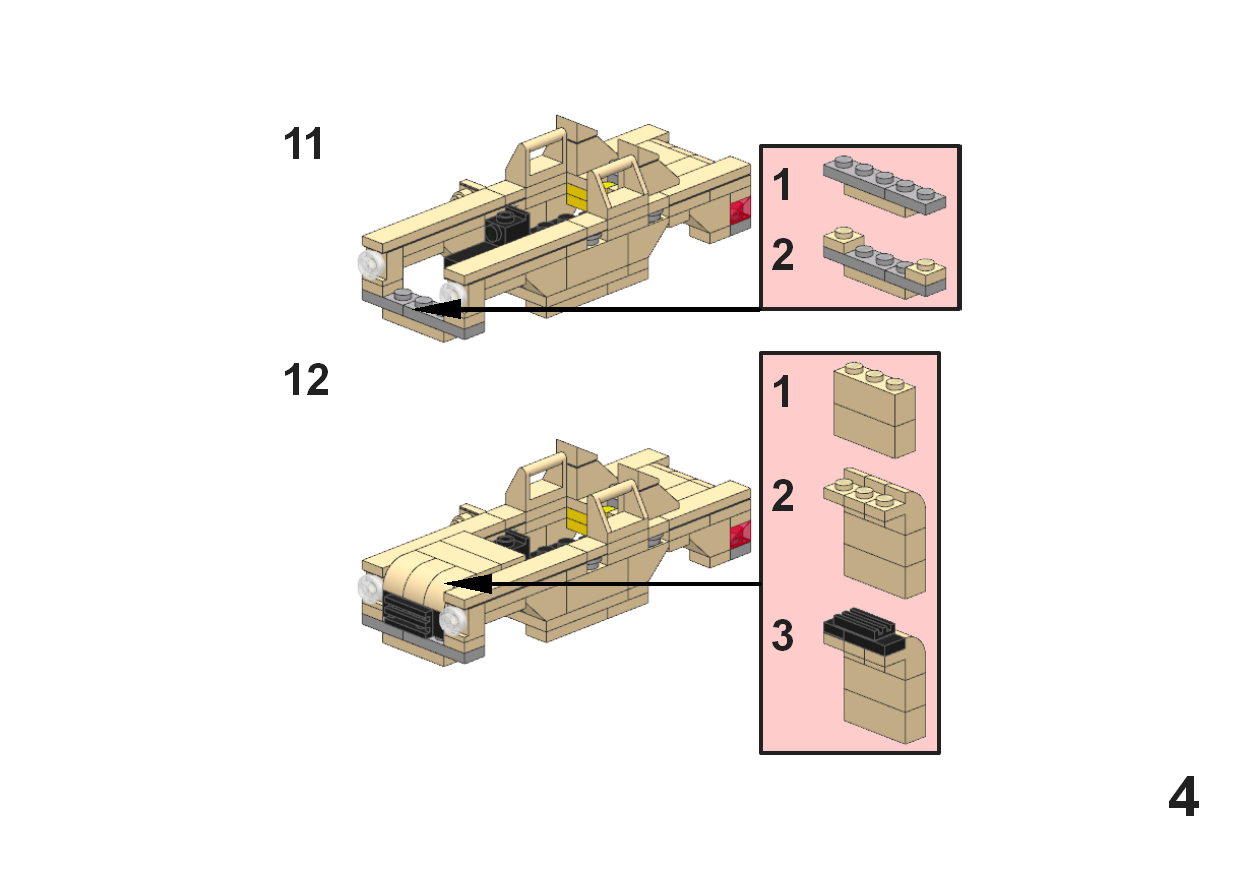 11

1

2

12

1

2

3

4