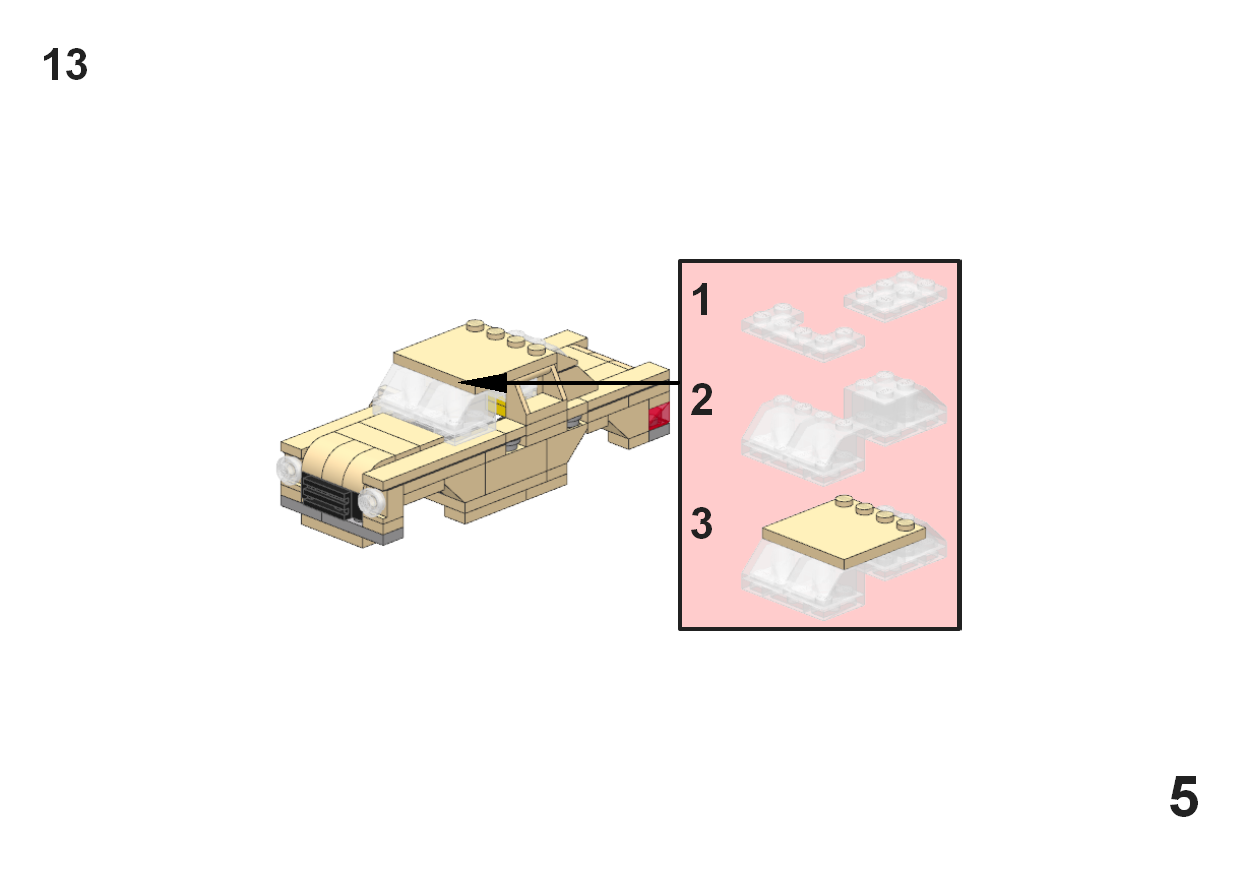 13

1

2

3

5