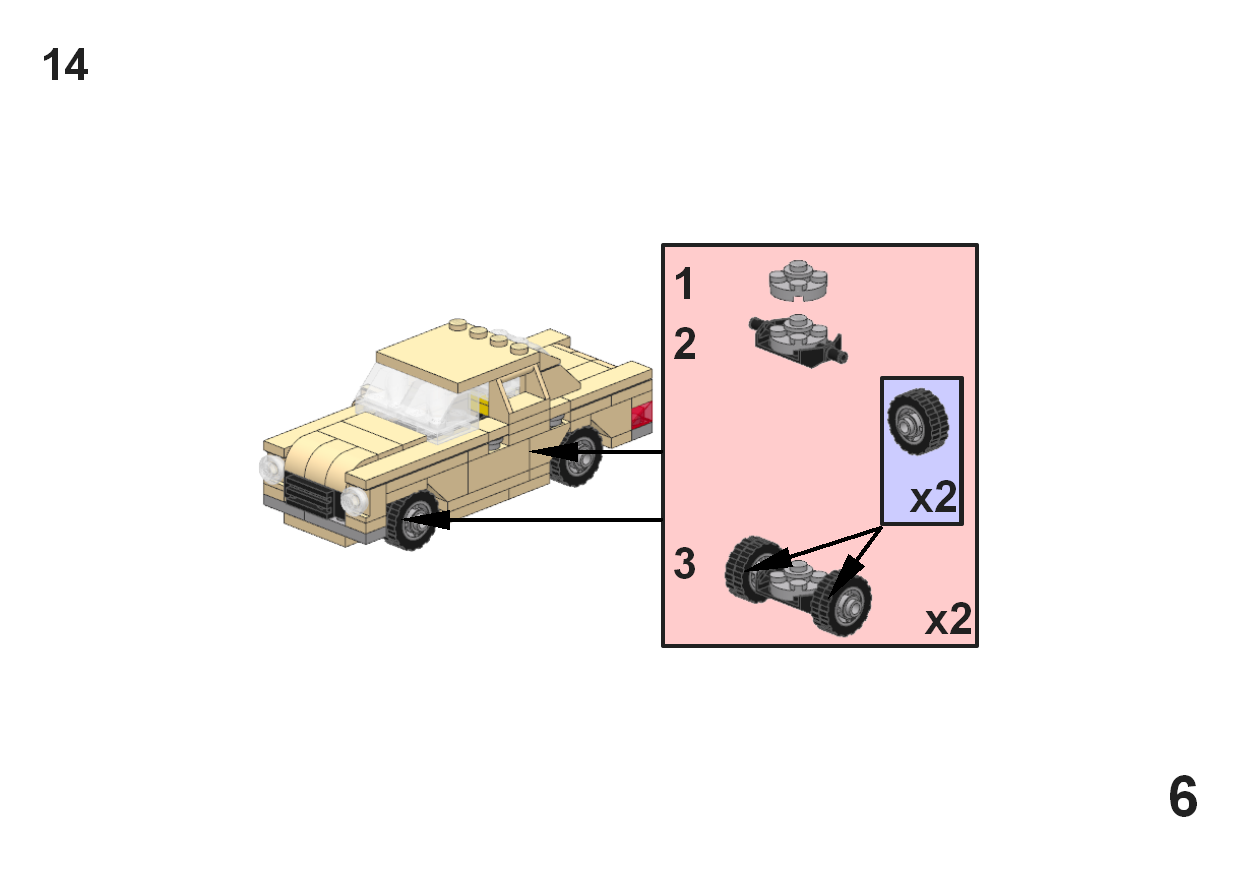 14

1

2

x2

3

x2

6