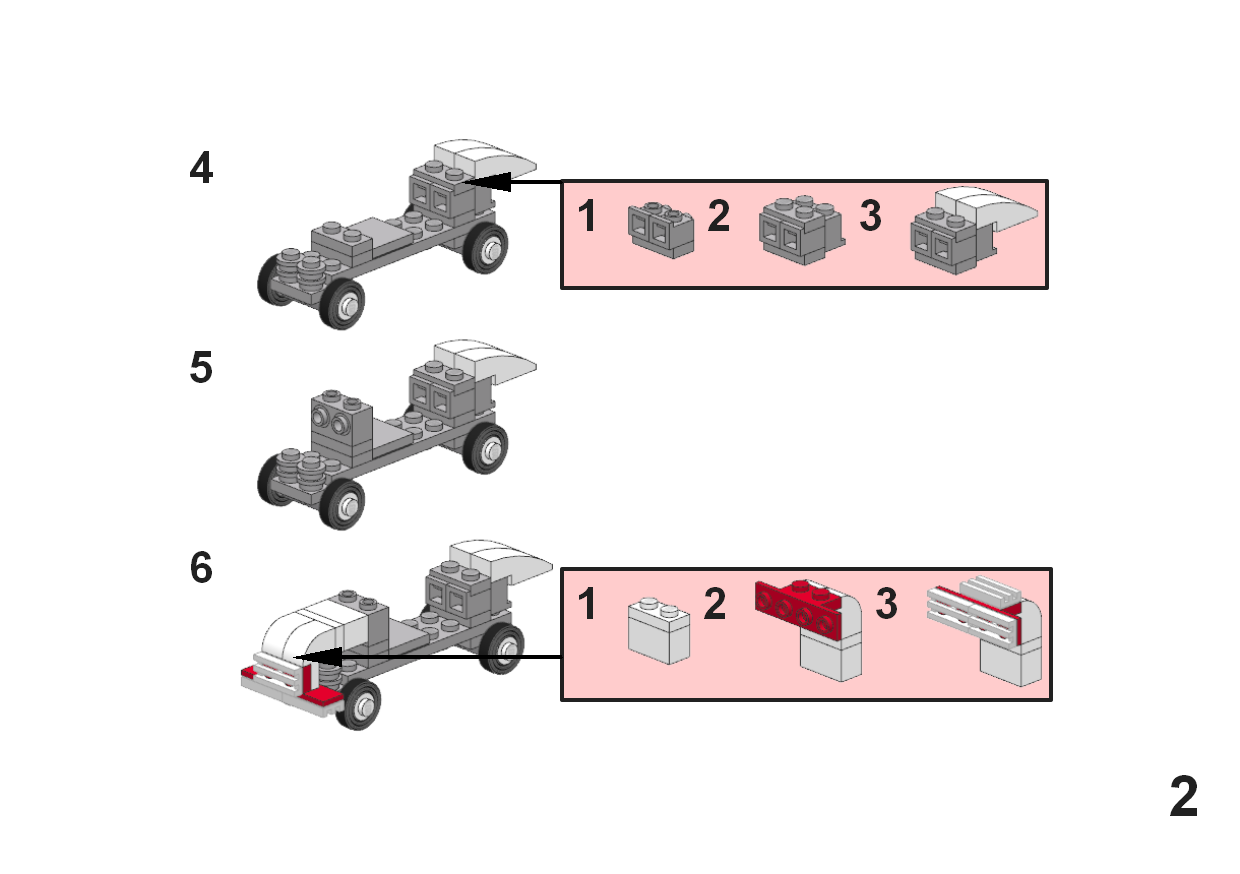 4

1 2 3

5

6

1 2 3

2