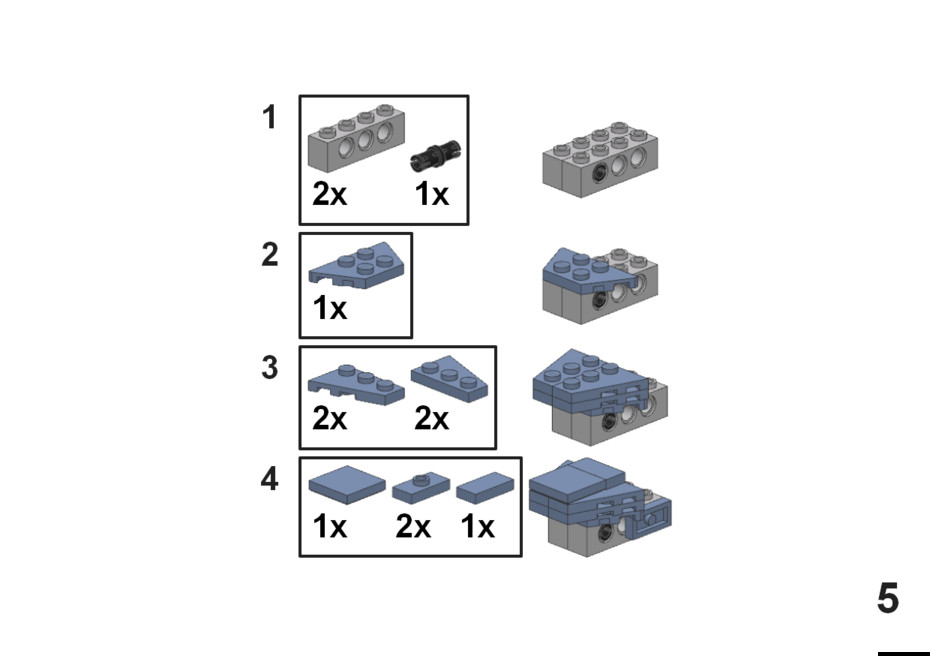 1
2x 1x

2
1x

3
2x 2x

4
1x 2x 1x

5