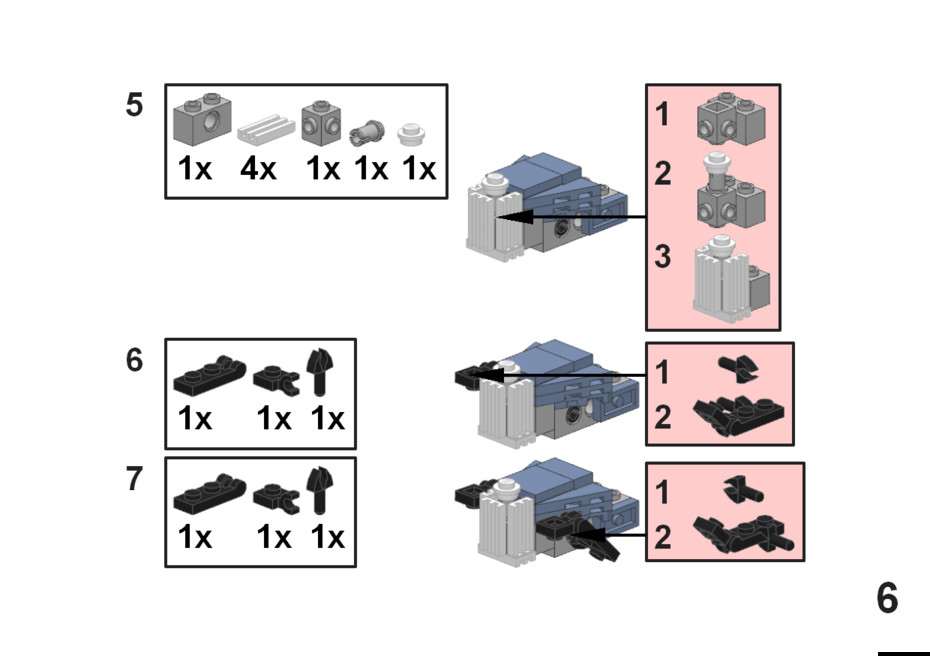 5

1x 4x 1x 1x 1x

1
2
3

6

1x 1x 1x

1
2

7

1x 1x 1x

1
2

6