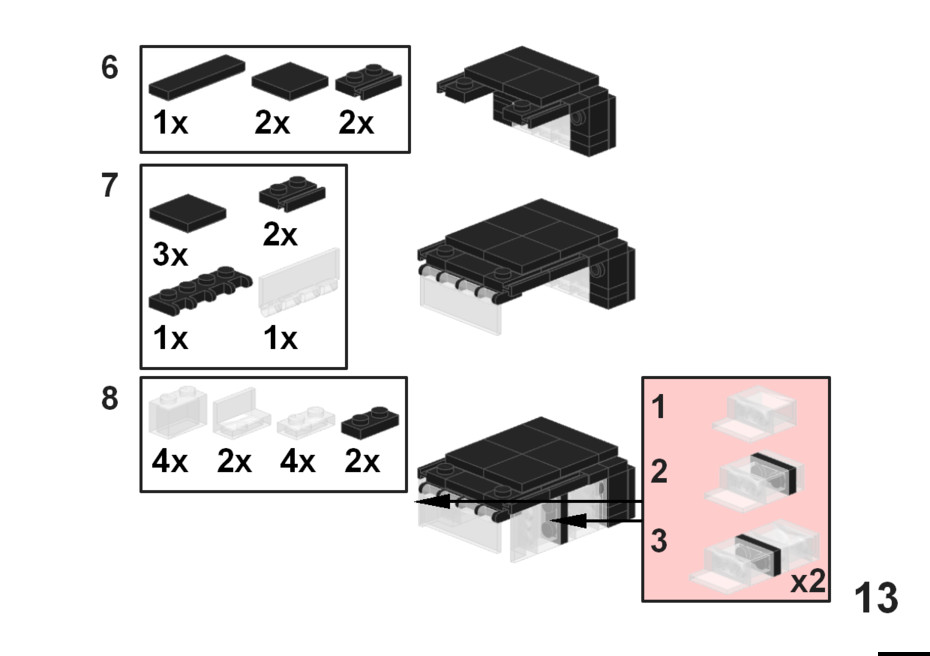 6

1x 2x 2x

7

3x 2x

1x 1x

8

4x 2x 4x 2x

1

2

3

x2

13