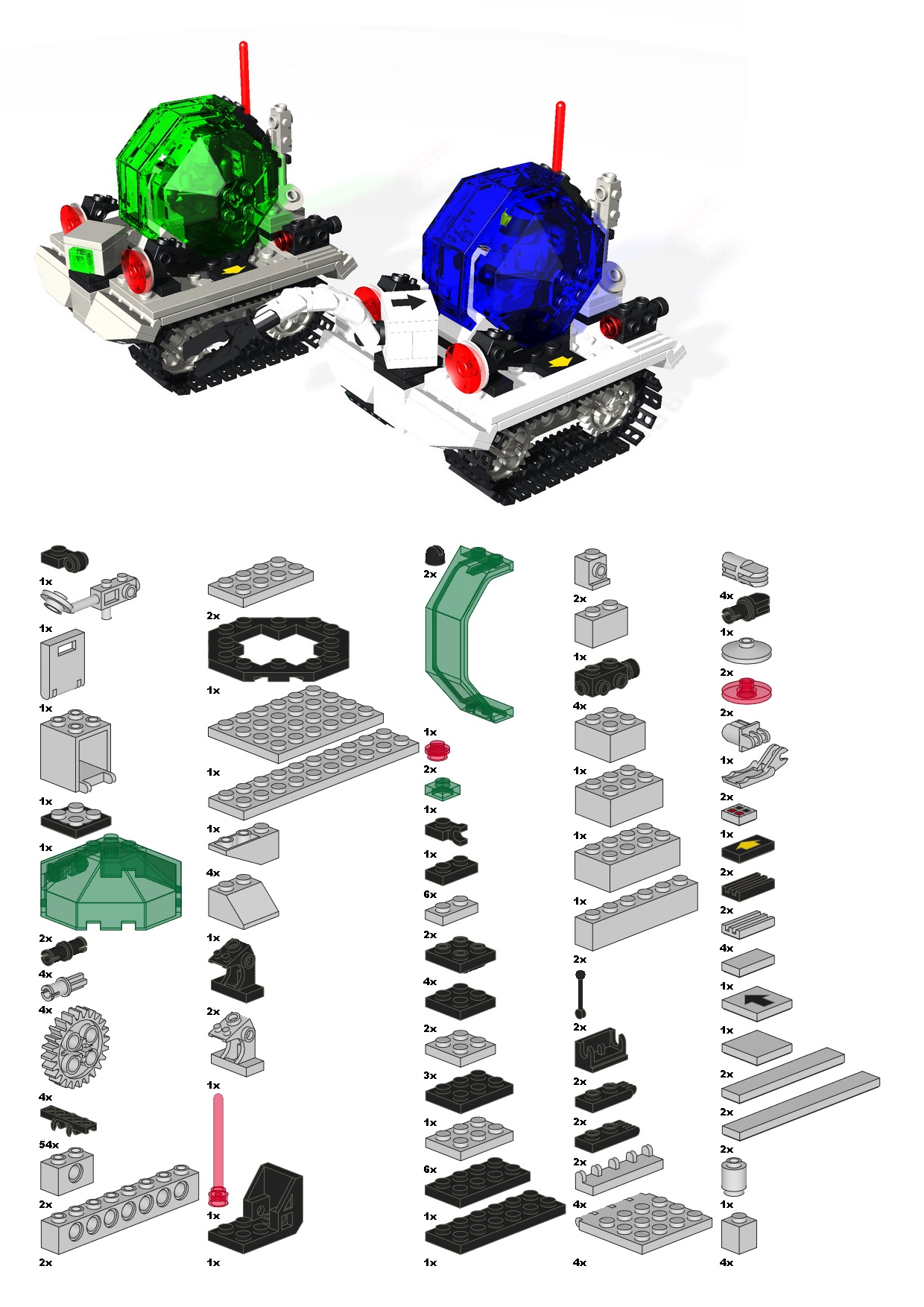 1x
1x
1x
1x
1x
2x
4x
4x
4x
54x
2x
2x

2x
1x
1x
1x
4x
1x
2x
1x
1x
1x

2x
1x
2x
1x
1x
6x
2x
4x
2x
3x
1x
6x
1x
1x

2x
1x
4x
1x
1x
1x
2x
2x
2x
2x
2x
4x
4x

4x
1x
2x
2x
1x
2x
1x
2x
2x
4x
1x
1x
2x
2x
2x
1x
4x