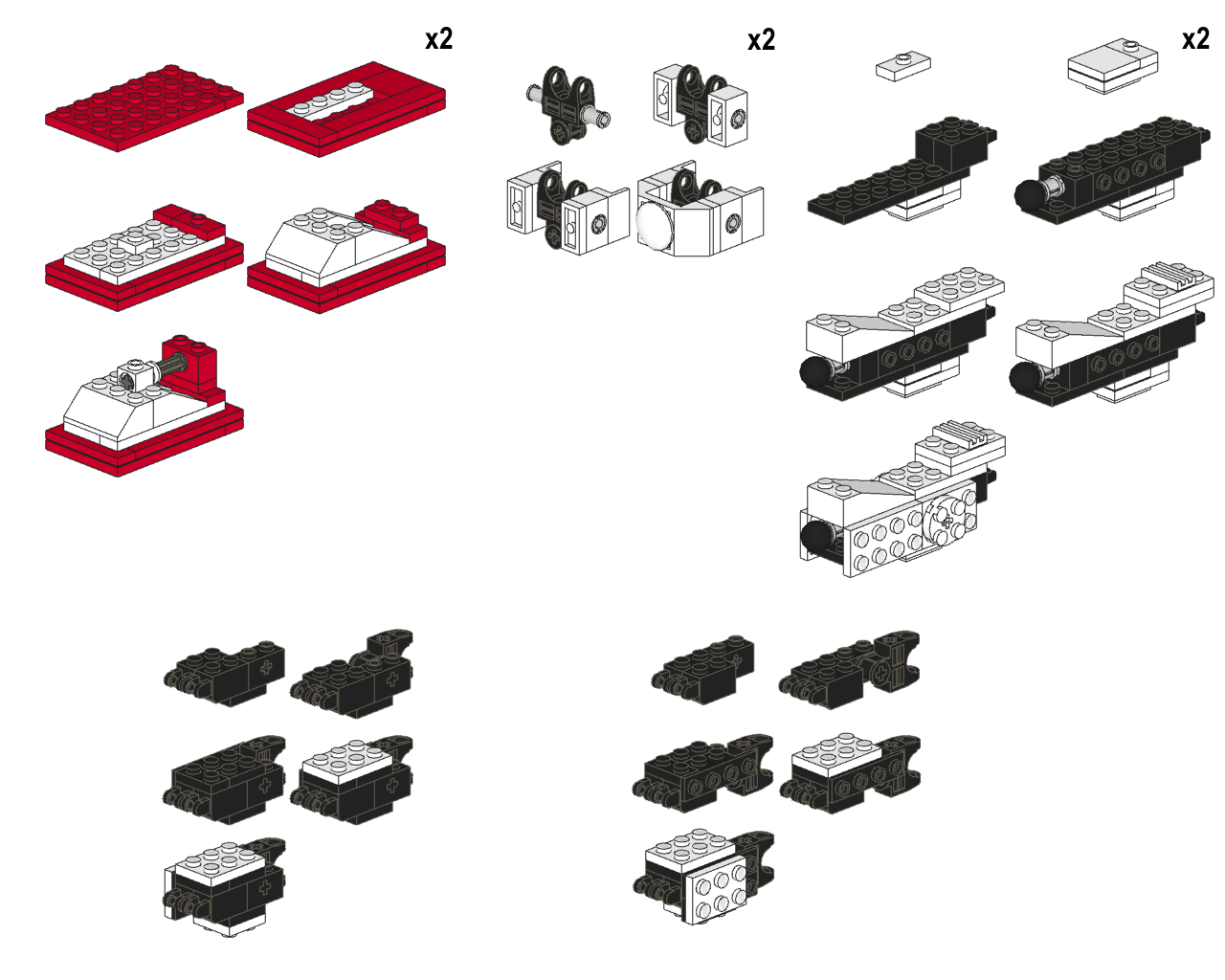 x2

x2

x2