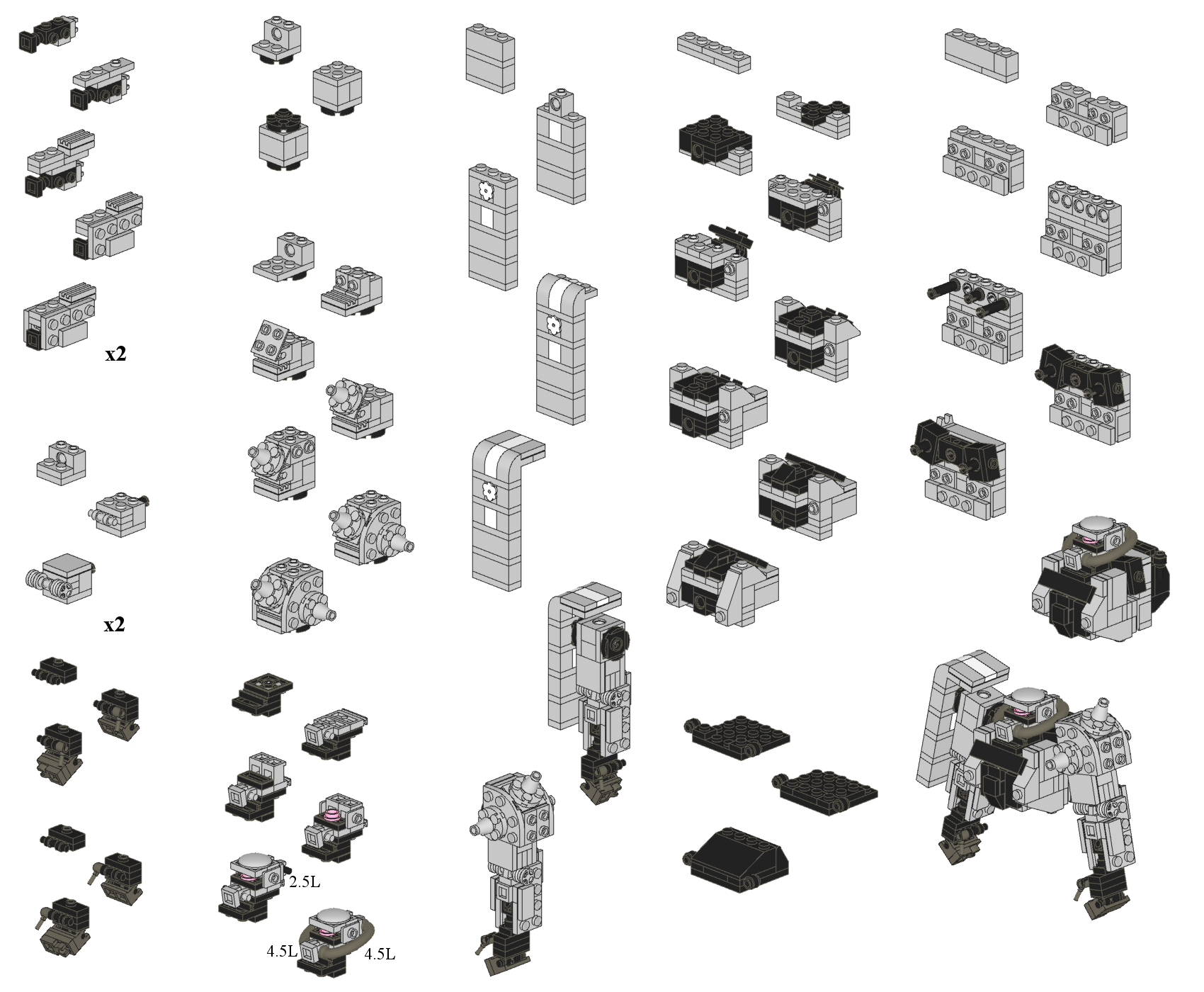 x2

x2

2.5L

4.5L

4.5L