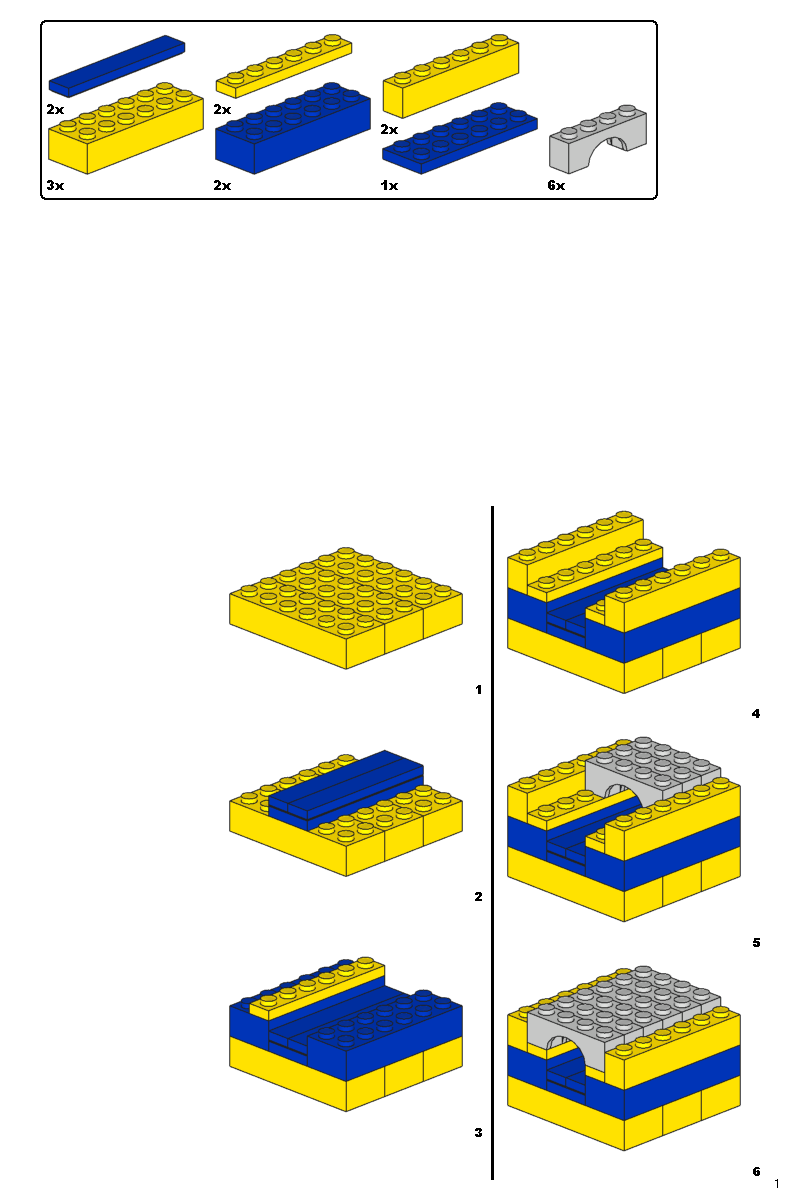 2x
3x
2x
2x
2x
1x
6x

1
2
3
4
5
6
1