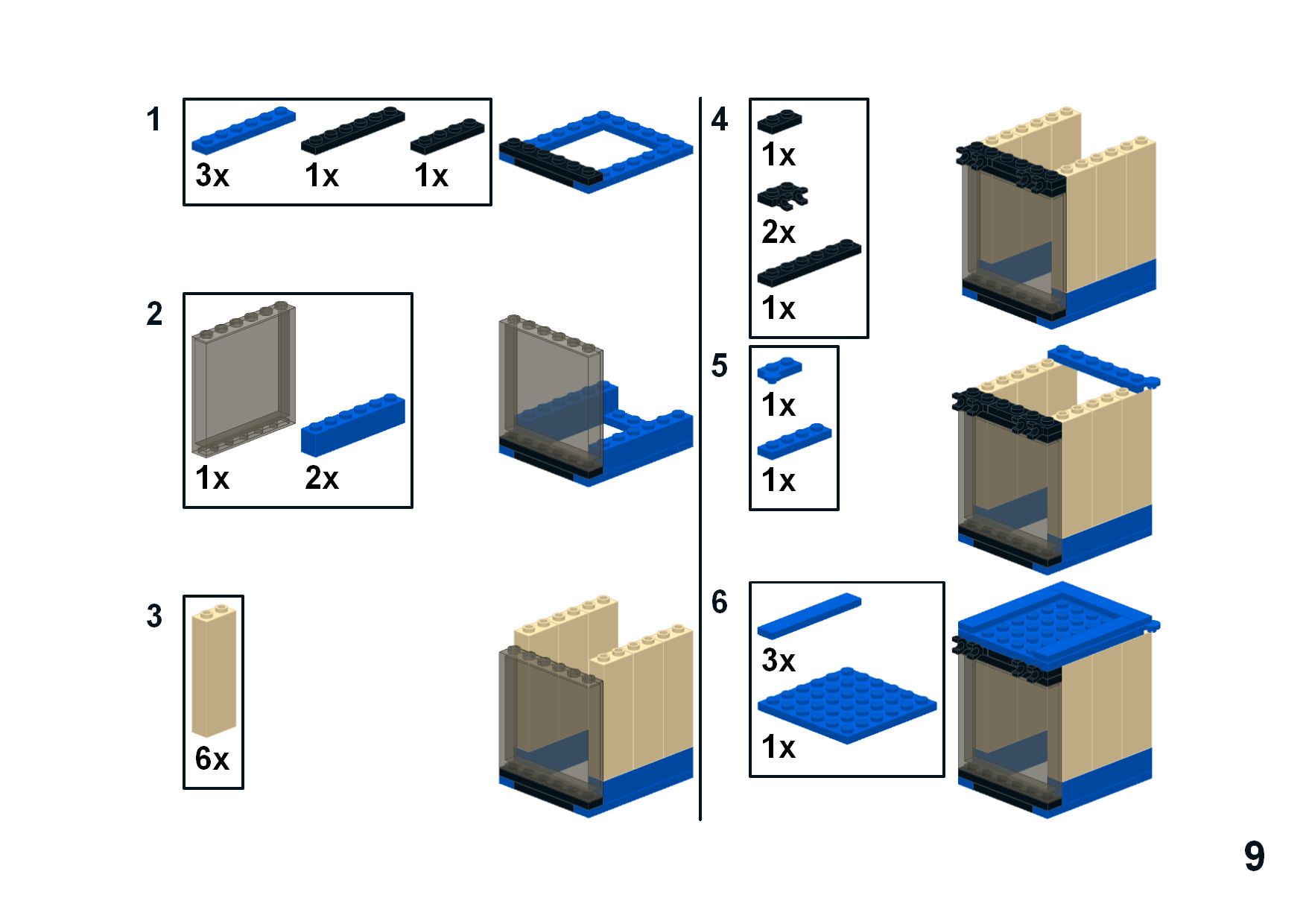 1

3x 1x 1x

2

1x 2x

3

6x

4

1x

2x

1x

5

1x

1x

6

3x

1x

9