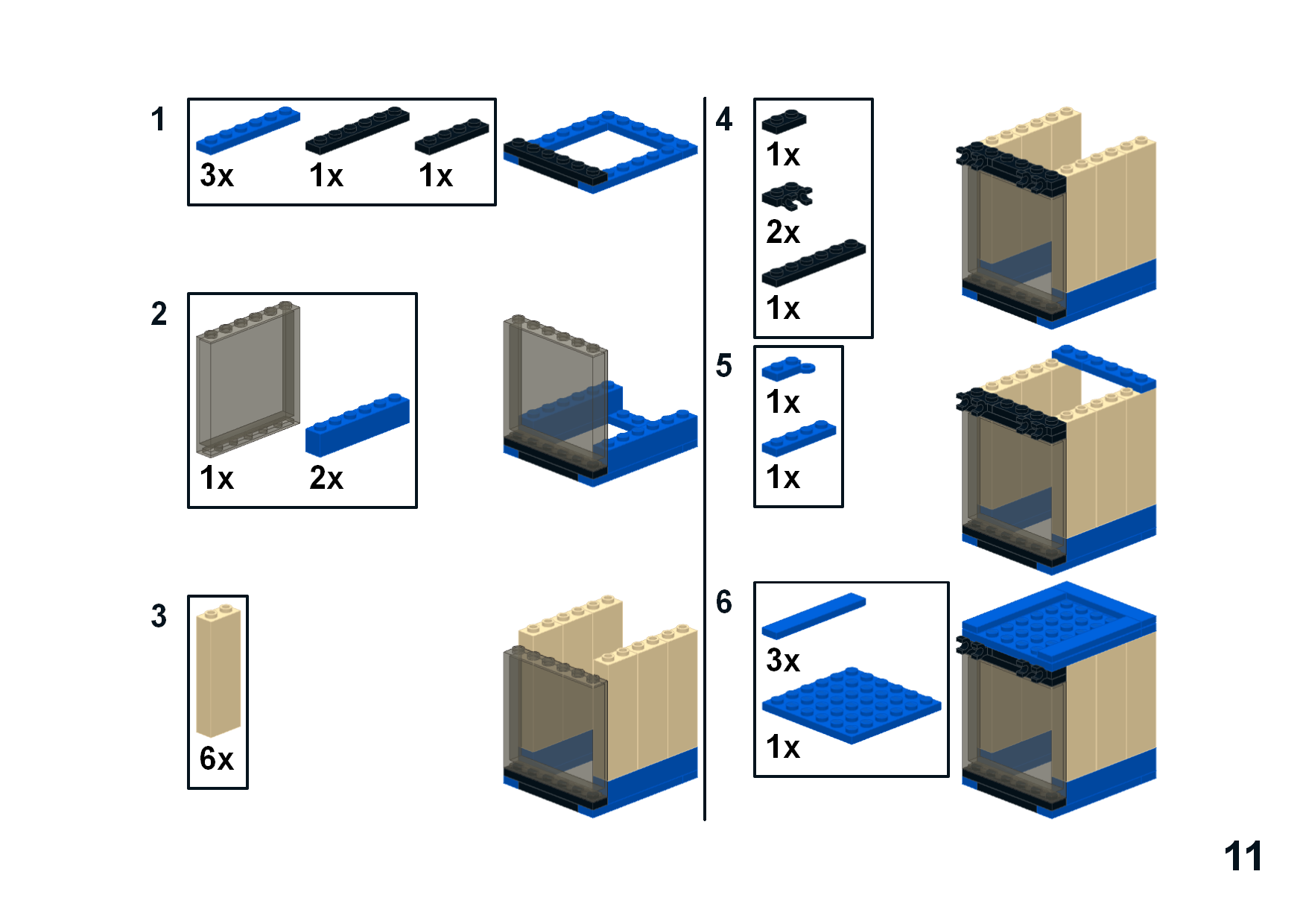 1
3x 1x 1x

2
1x 2x

3
6x

4
1x
2x
1x

5
1x
1x

6
3x
1x

11