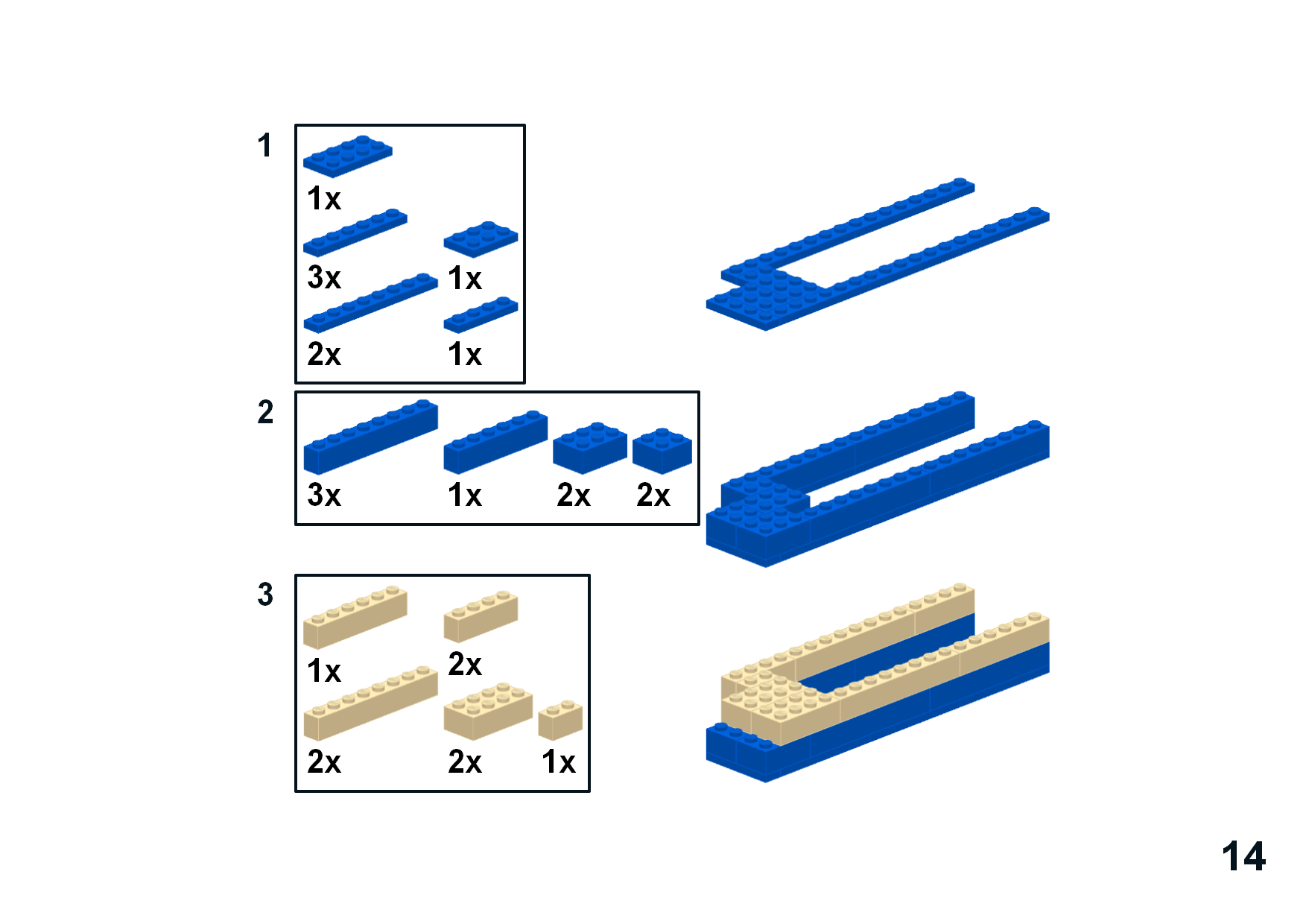 1

1x

3x 1x

2x 1x

2

3x 1x 2x 2x

3

1x 2x

2x 2x 1x

14