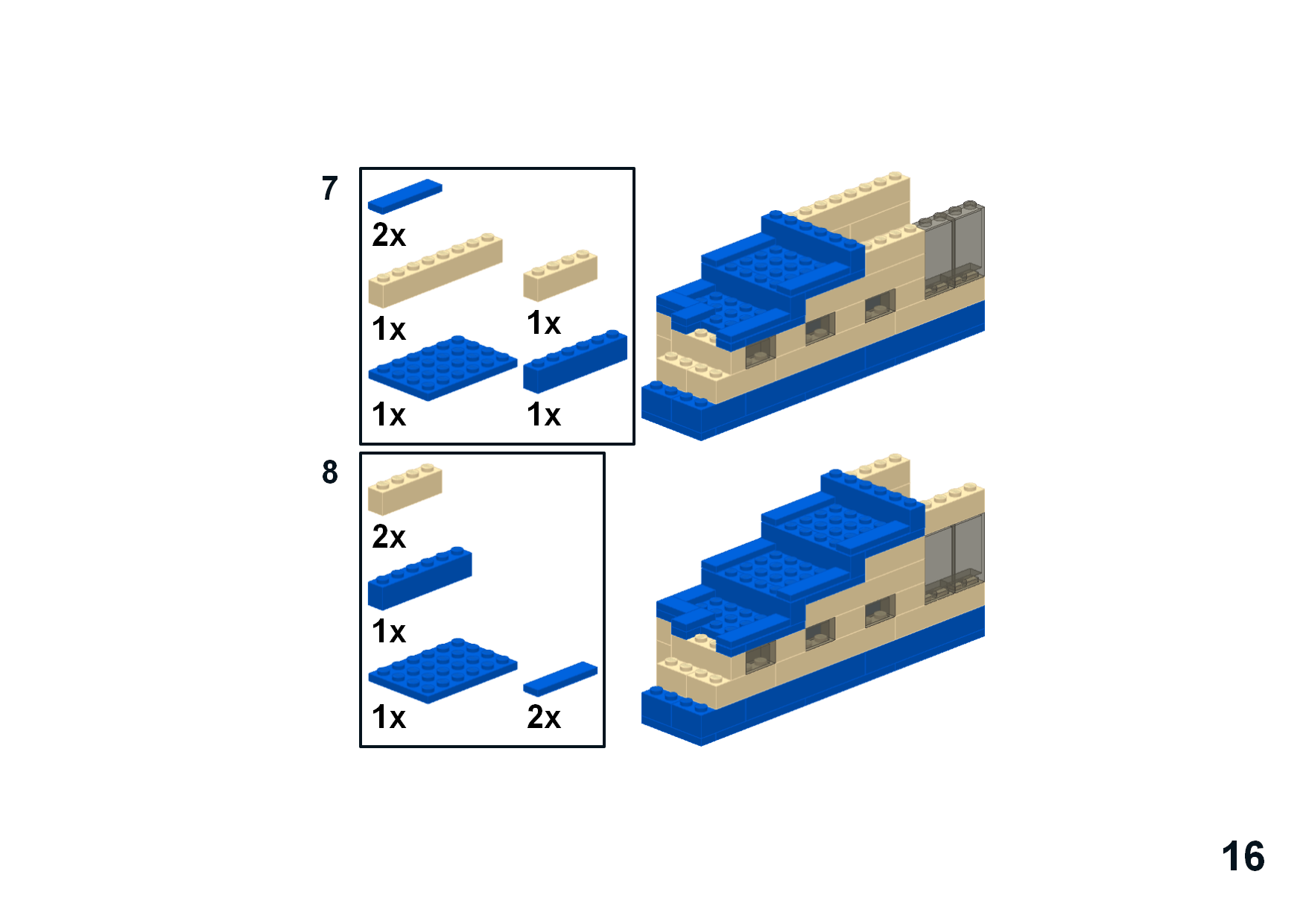 7

2x

1x

1x

1x

1x

8

2x

1x

1x

2x

16