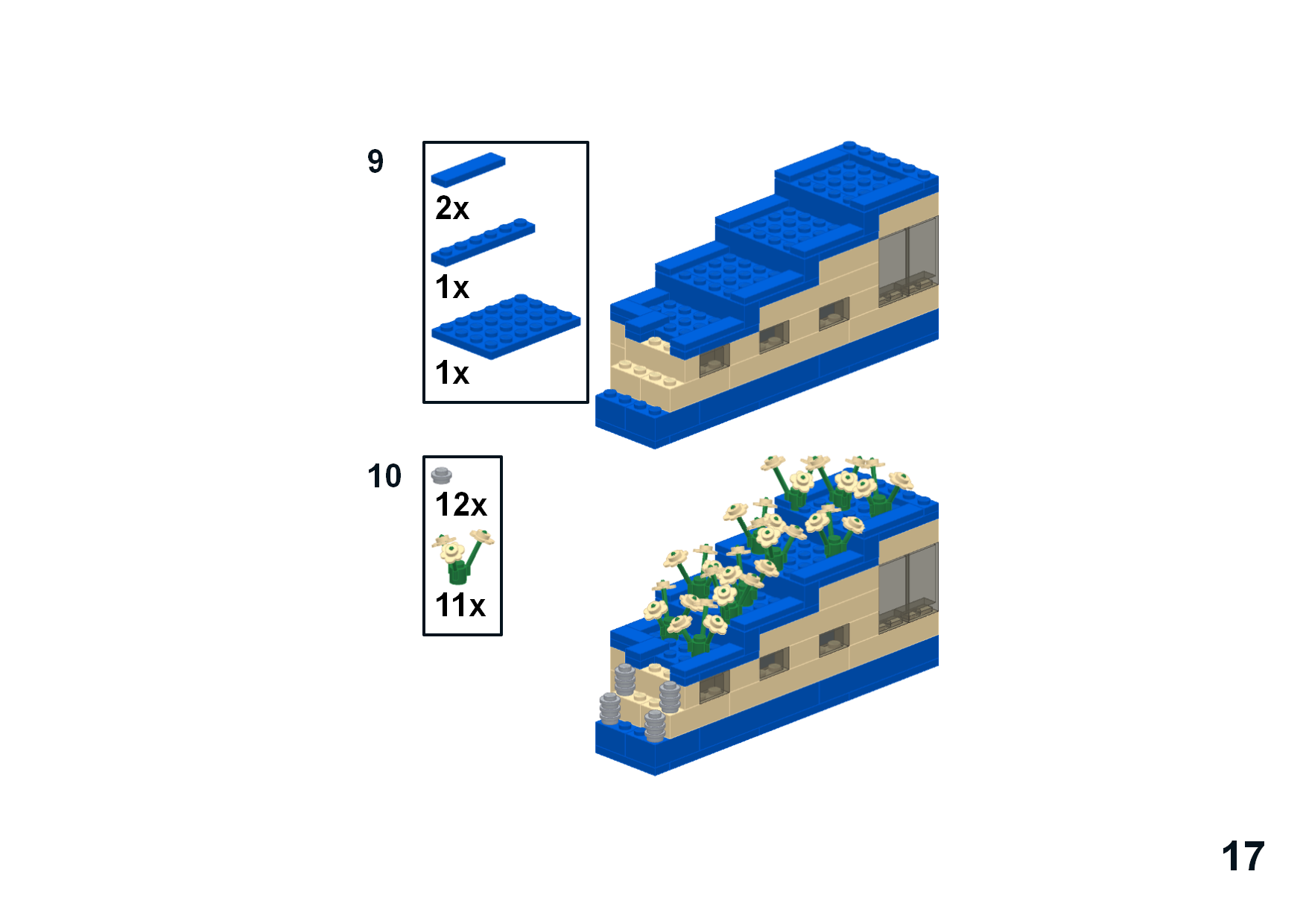 9

2x

1x

1x

10

12x

11x

17