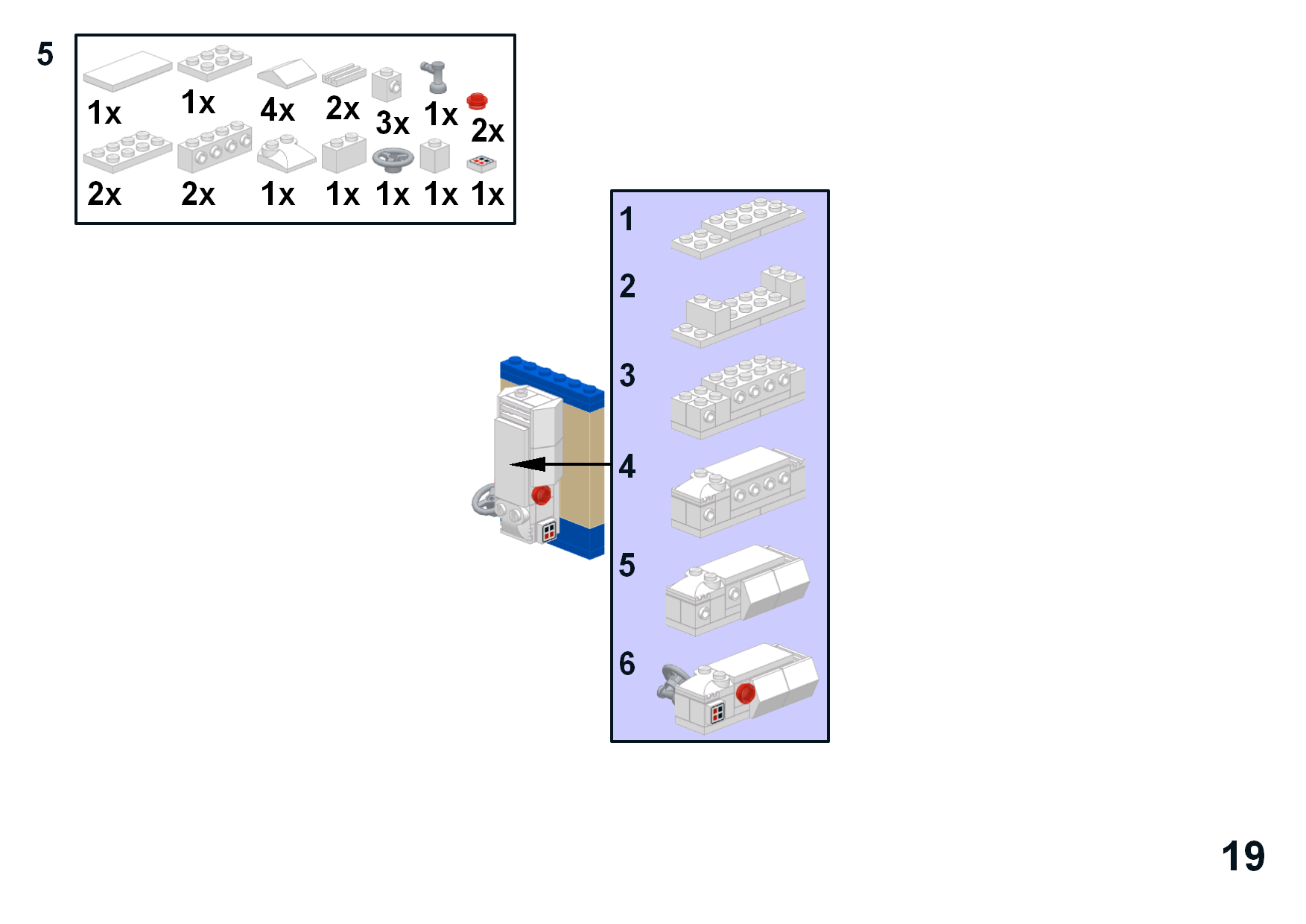 5

1x 1x 4x 2x 3x 1x 2x

2x 2x 1x 1x 1x 1x 1x

1

2

3

4

5

6

19