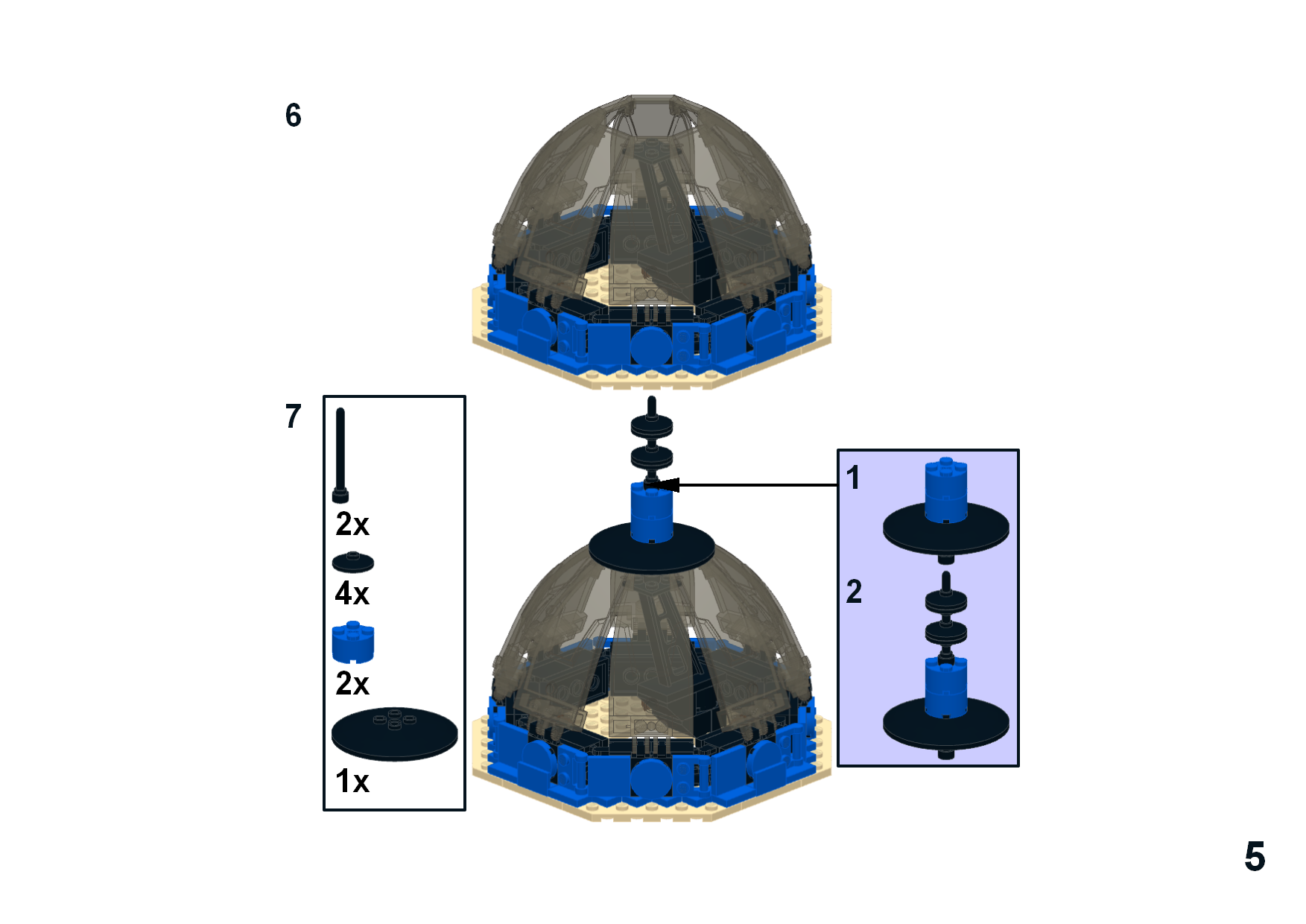 6

7

2x

4x

2x

1x

1

2

5