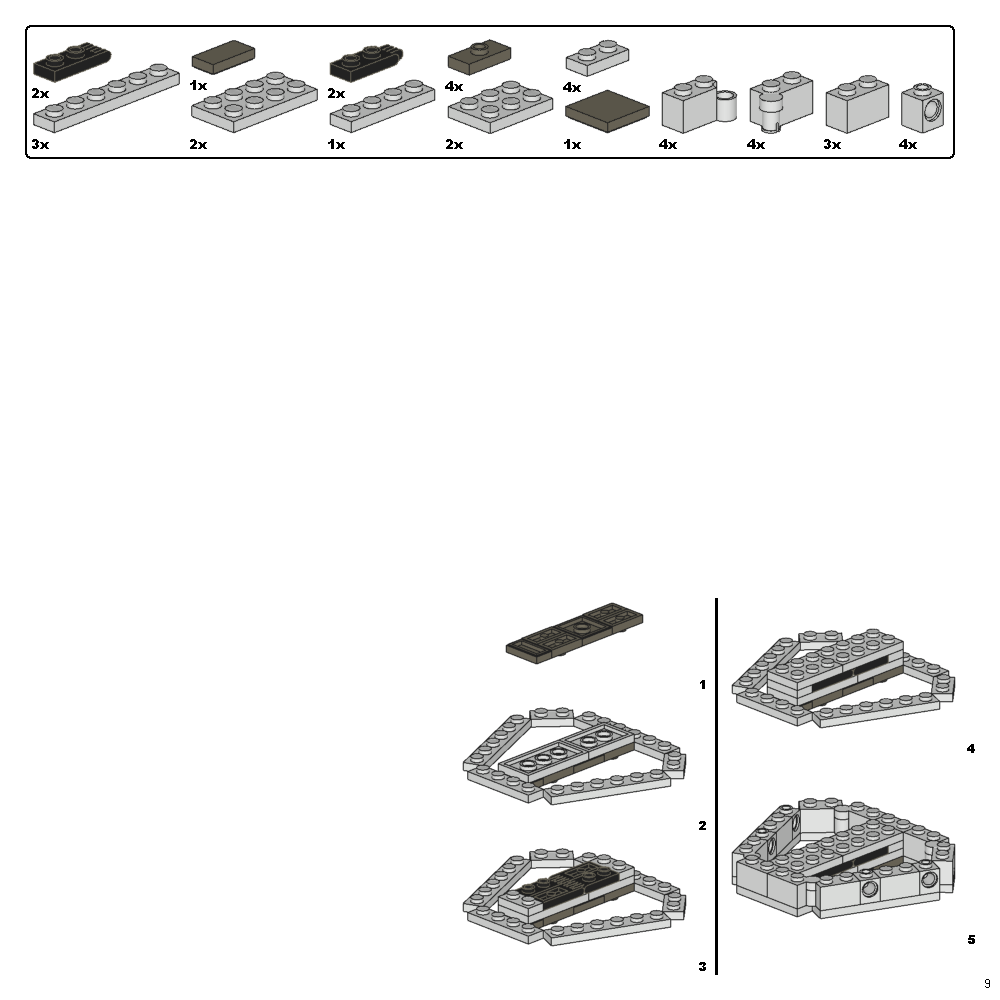 2x
3x
1x
2x
2x
1x
4x
2x
4x
1x
4x
4x
3x
4x

1
2
3
4
5

9