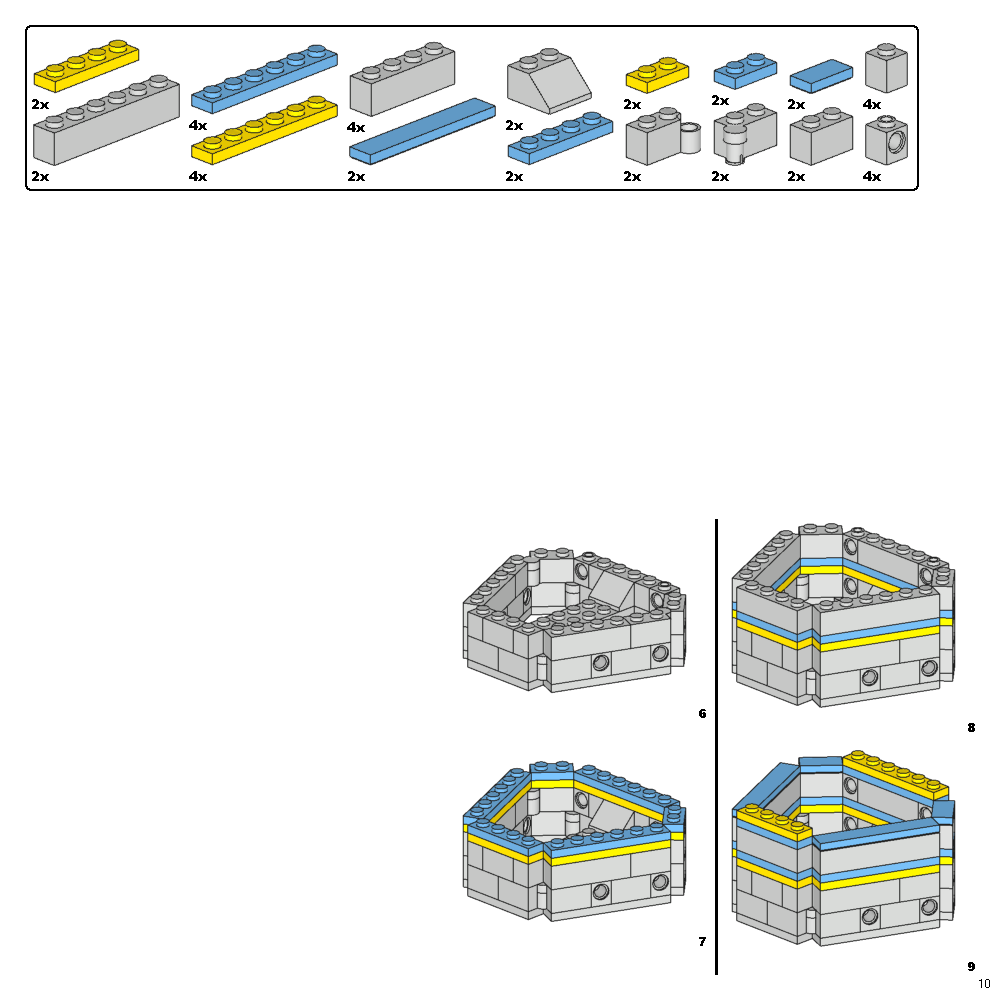 2x
2x
4x
4x
4x
2x
2x
2x
2x
2x
2x
2x
2x
2x
4x
4x

6
7
8
9
10