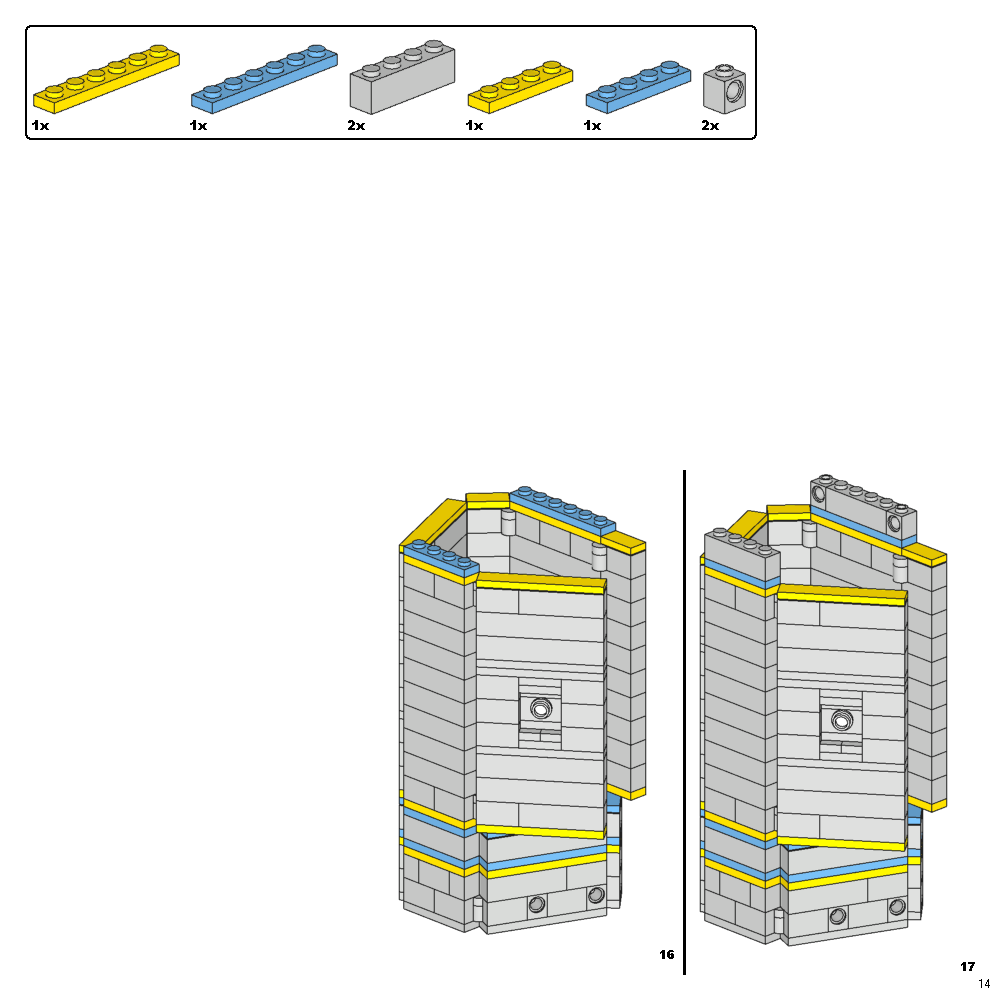 1x 1x 2x 1x 1x 2x

16

17

14