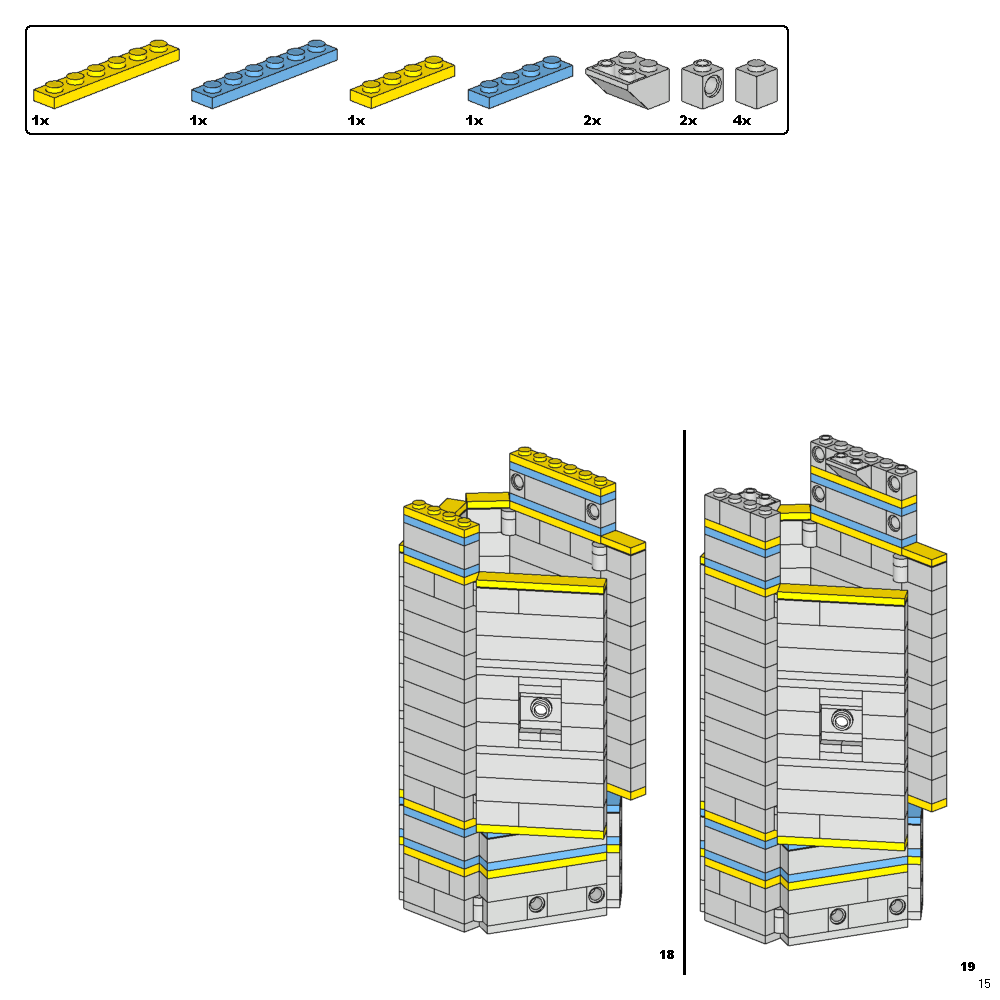 1x 1x 1x 1x 2x 2x 4x

18

19

15