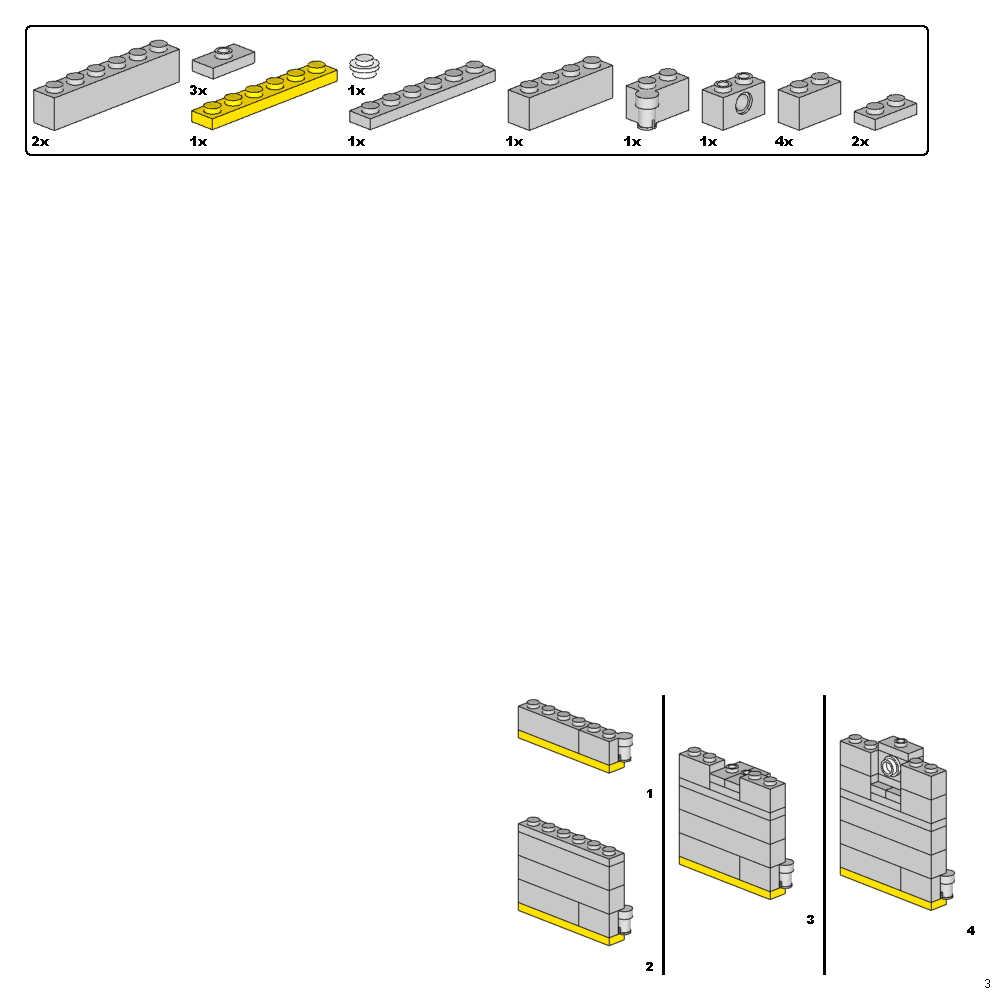 2x
3x
1x
1x
1x
1x
1x
1x
4x
2x

1
2
3
4

3