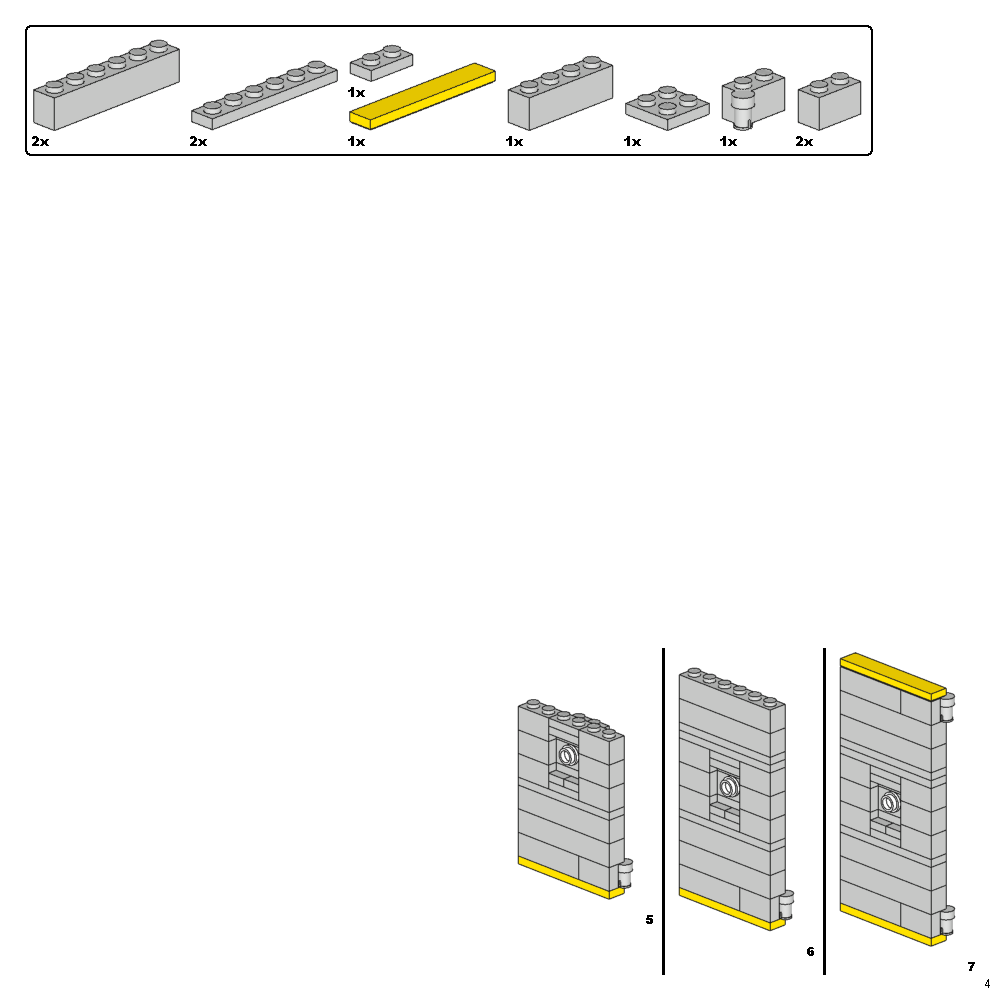 2x 2x 1x 1x 1x 1x 1x 2x

5

6

7

4