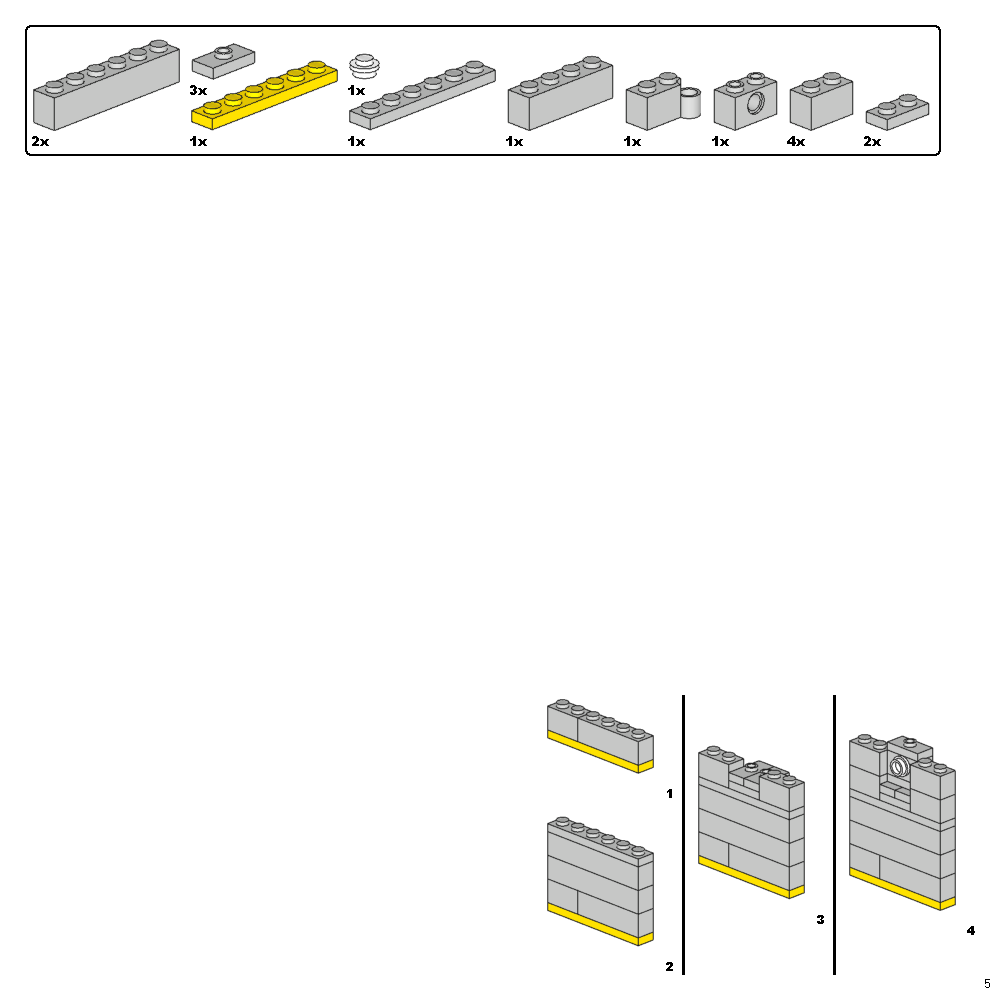 2x
3x
1x
1x
1x
1x
1x
1x
4x
2x

1
2
3
4

5