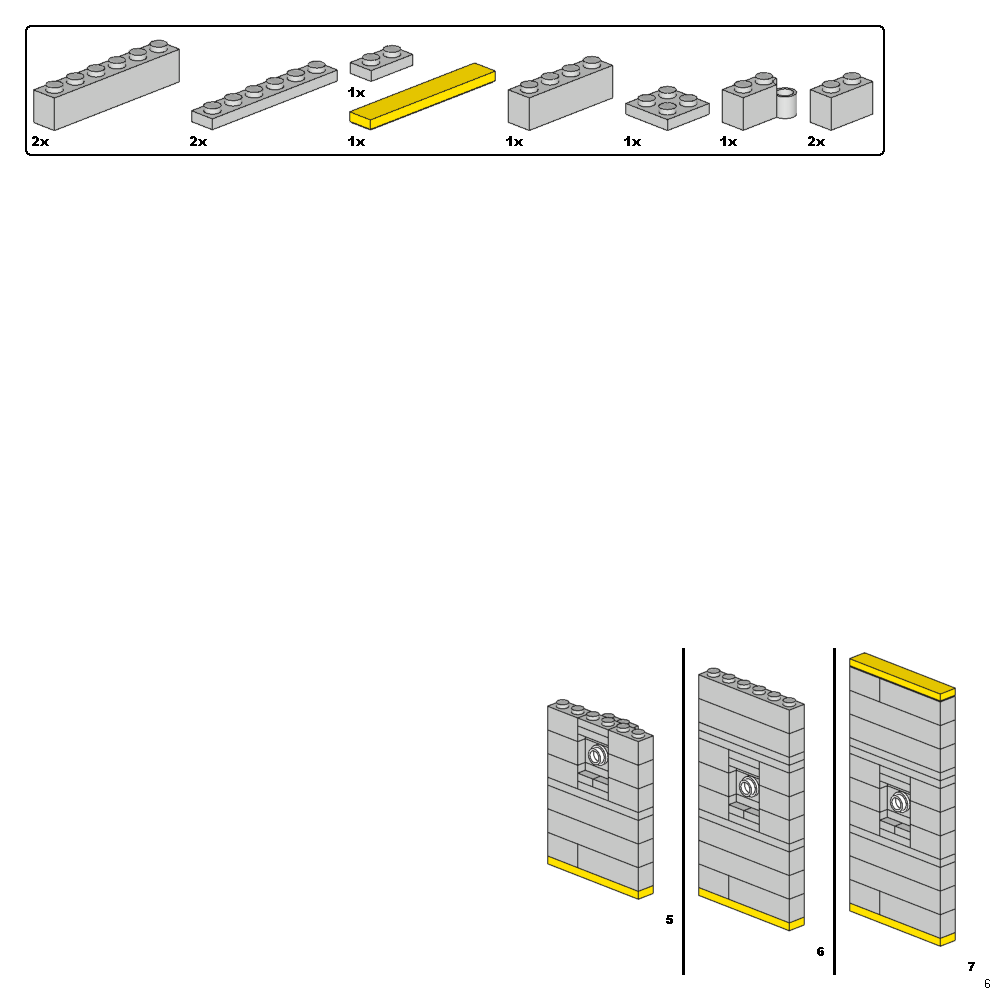 2x
2x
1x
1x
1x
1x
1x
2x

5
6
7
6