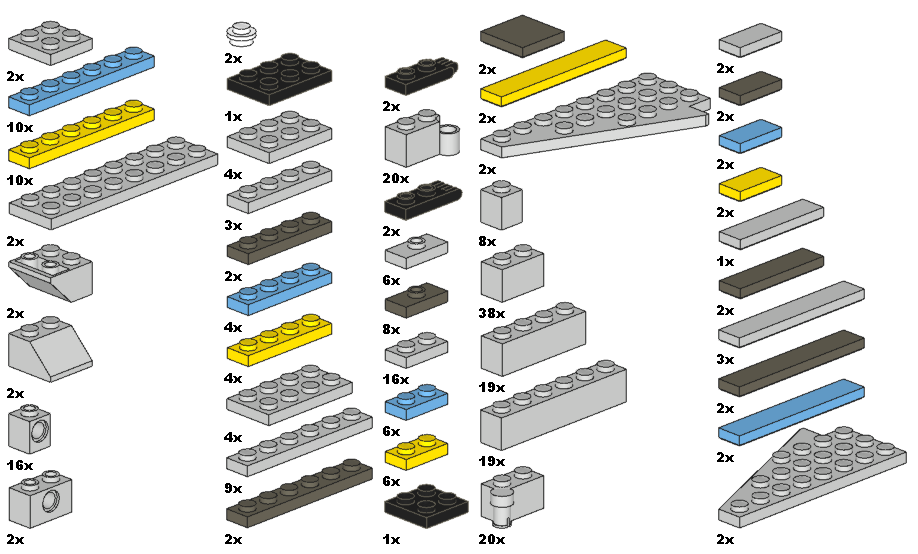 2x
10x
10x
2x
2x
2x
16x
2x

2x
1x
4x
3x
2x
4x
4x
4x
9x
2x

2x
20x
2x
6x
8x
16x
6x
6x
1x

2x
2x
2x
8x
38x
19x
19x
20x

2x
2x
2x
2x
1x
2x
3x
2x
2x
2x