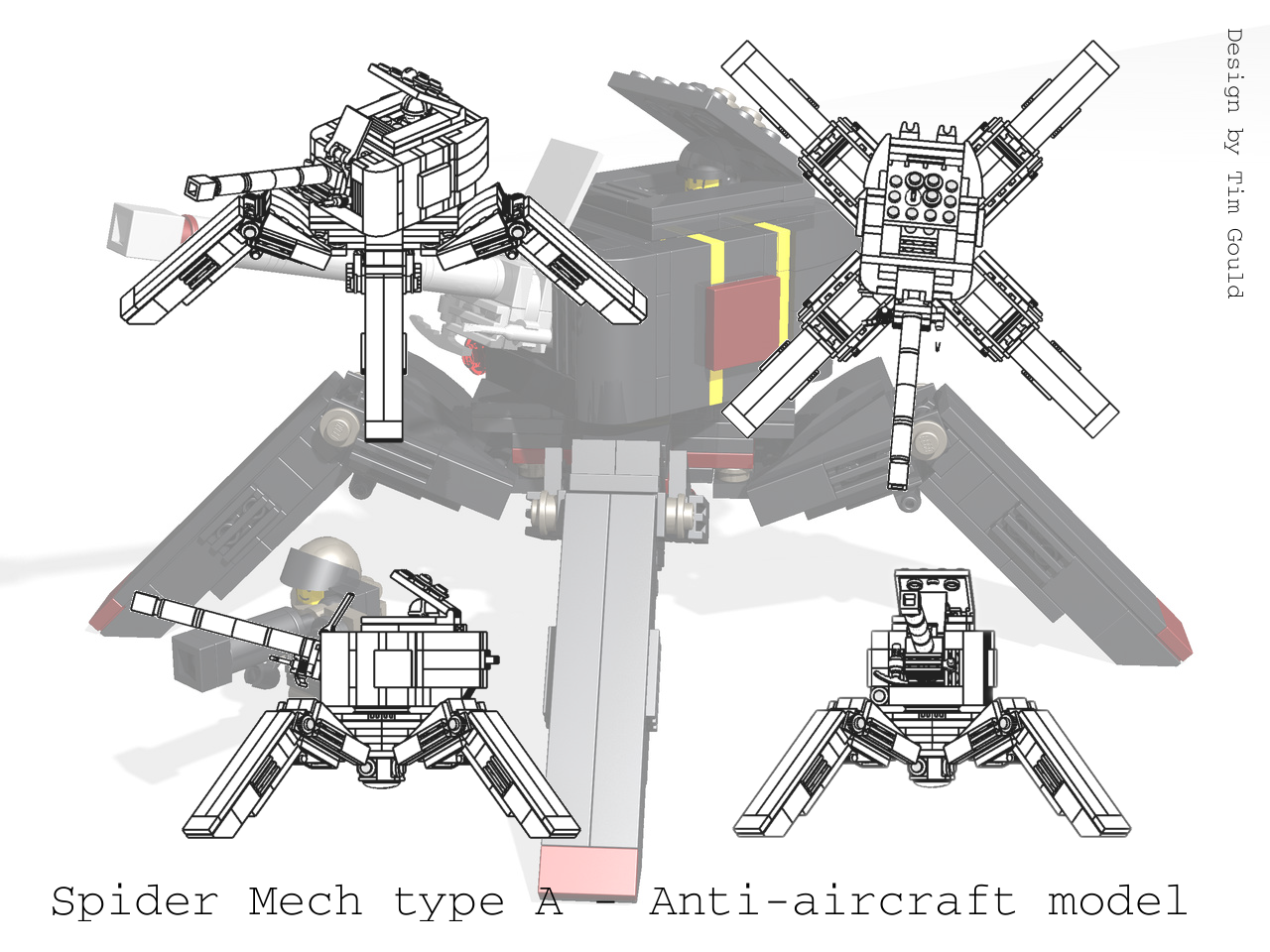 Design by Tim Gould

Spider Mech type A - Anti-aircraft model