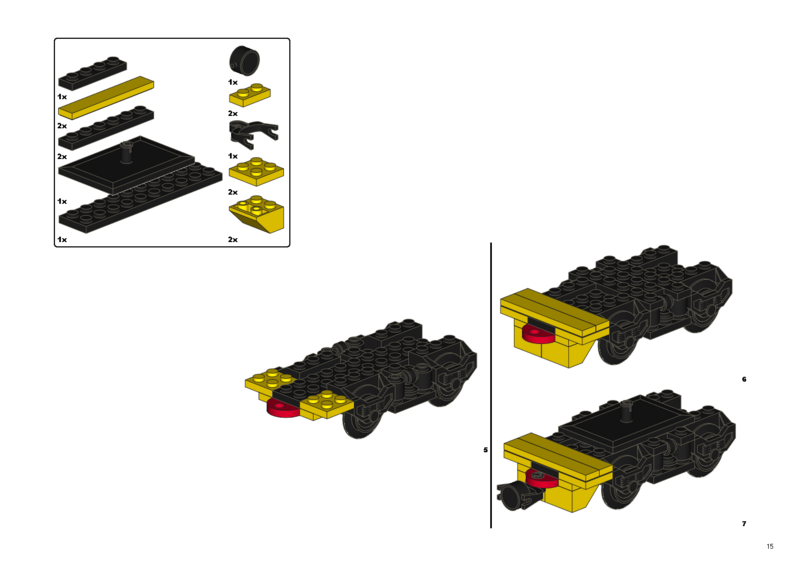 1x
2x
2x
1x
1x
1x
2x
1x
2x
2x

5

6

7

15