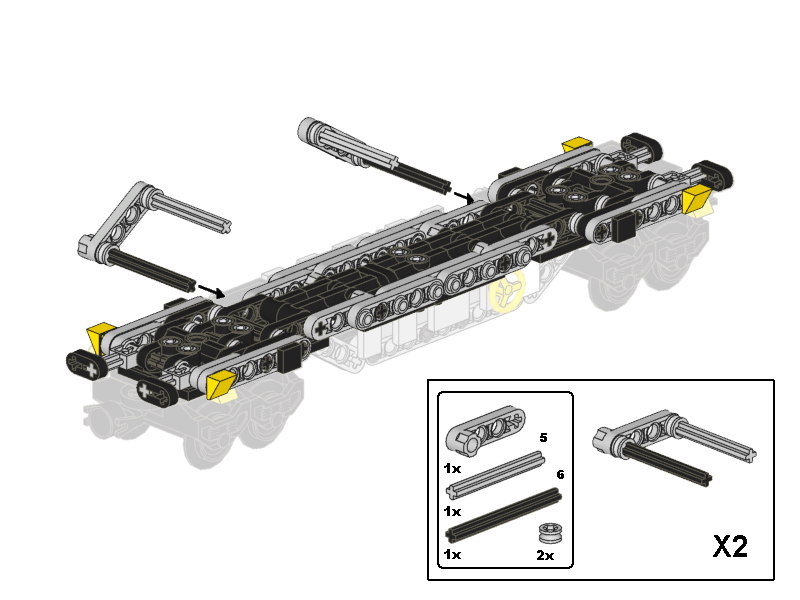 1x
5
1x
6
1x
2x
X2