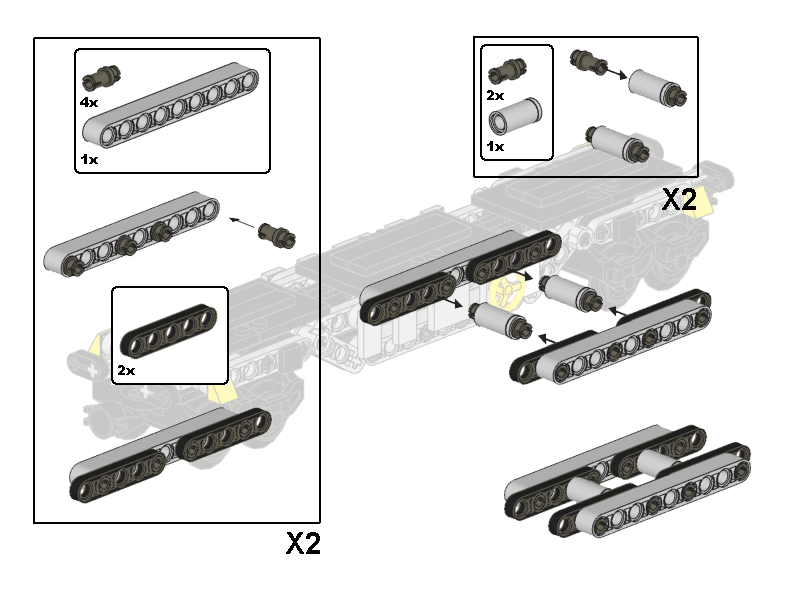 4x
1x
2x
X2
2x
1x
X2