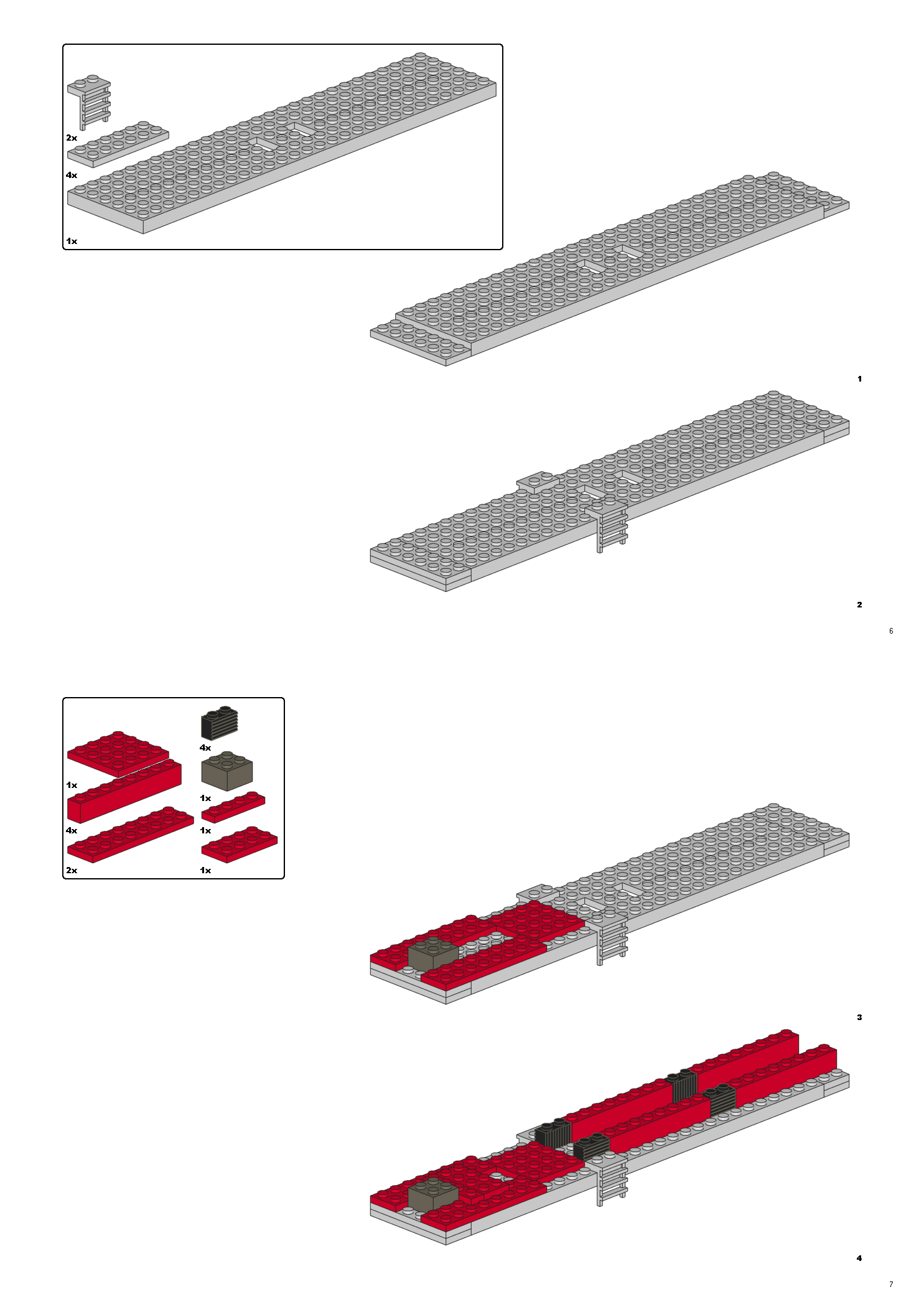 2x
4x
1x

1

2

6

4x
1x
1x
4x
1x
2x
1x

3

4

7