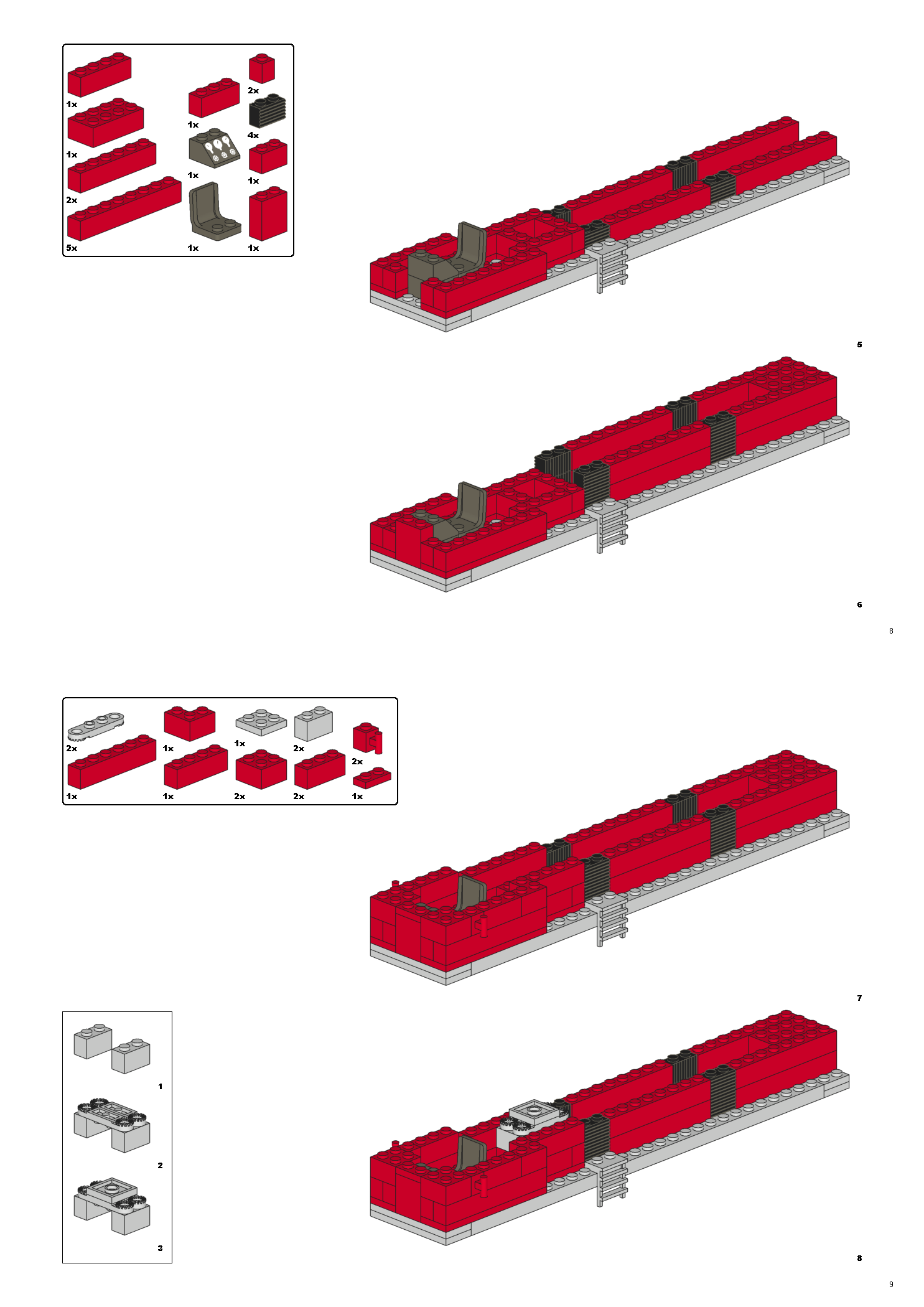 1x
1x
2x
5x
1x
1x
1x
2x
4x
1x
1x

5

6

8

2x
1x
1x
2x
2x
1x
1x
2x
2x
1x

7

1
2
3

8

9