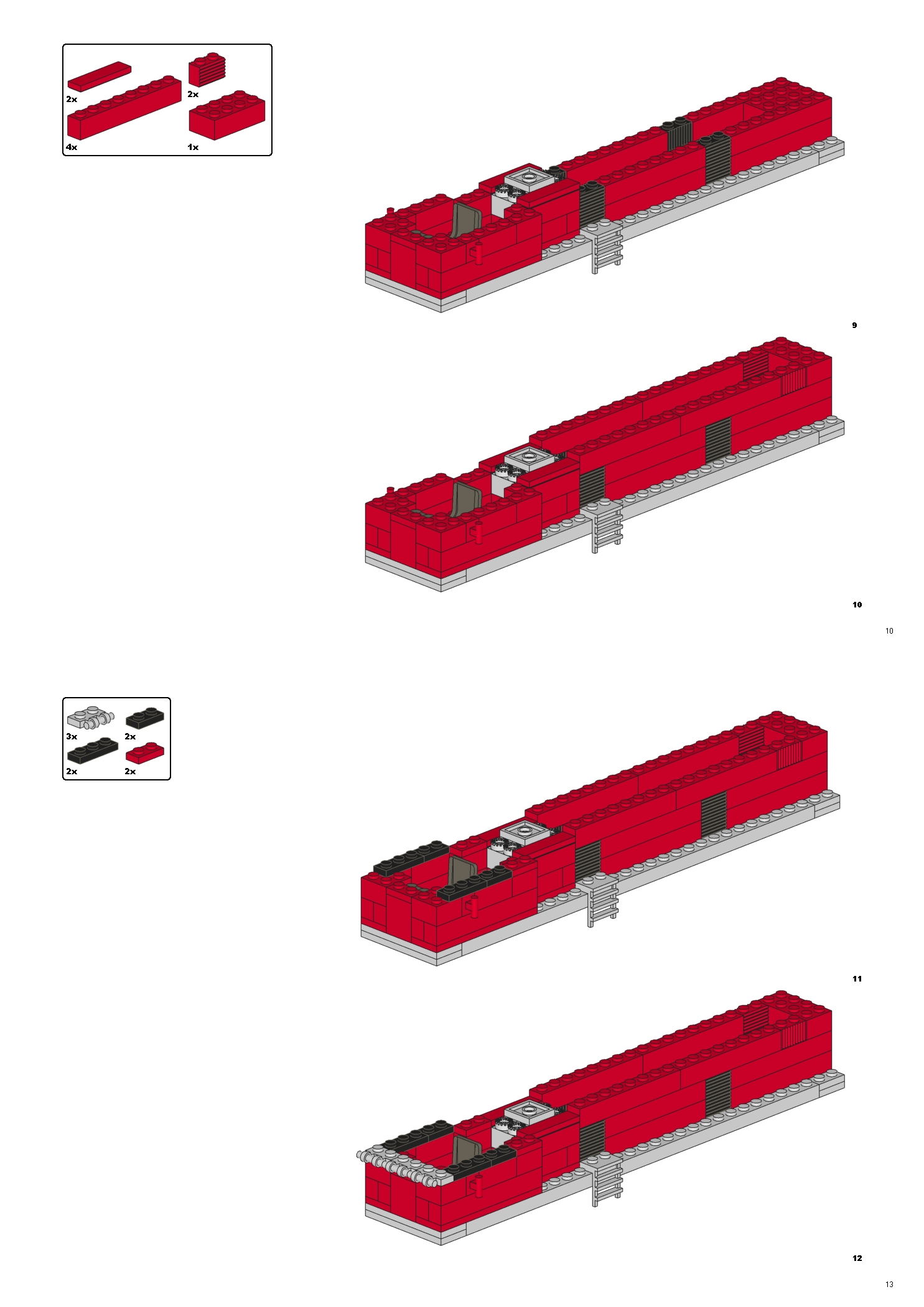 2x
2x
4x
1x

9

10

10

3x
2x
2x
2x

11

12

13