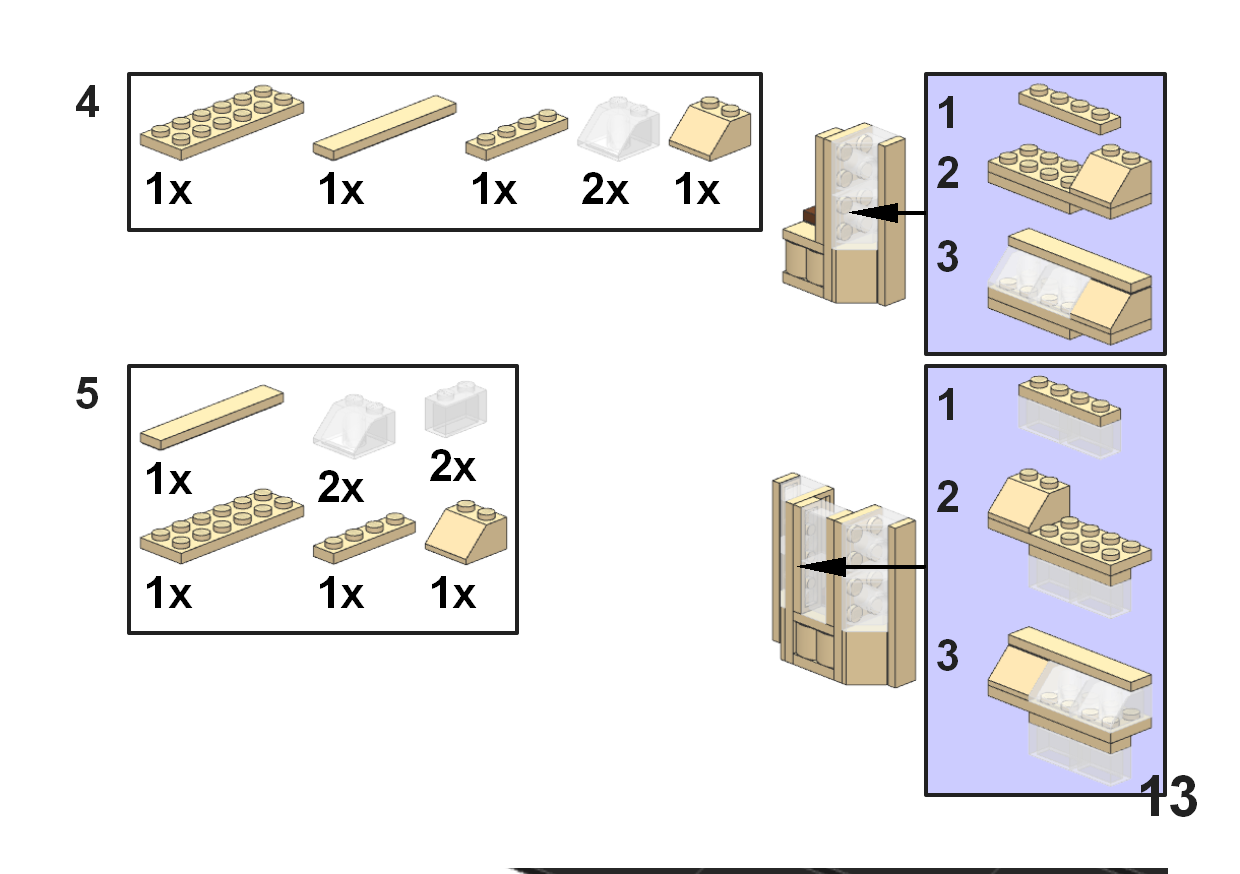 4

1x 1x 1x 2x 1x

1
2
3

5

1x 2x 2x

1x 1x 1x

1
2
3

13