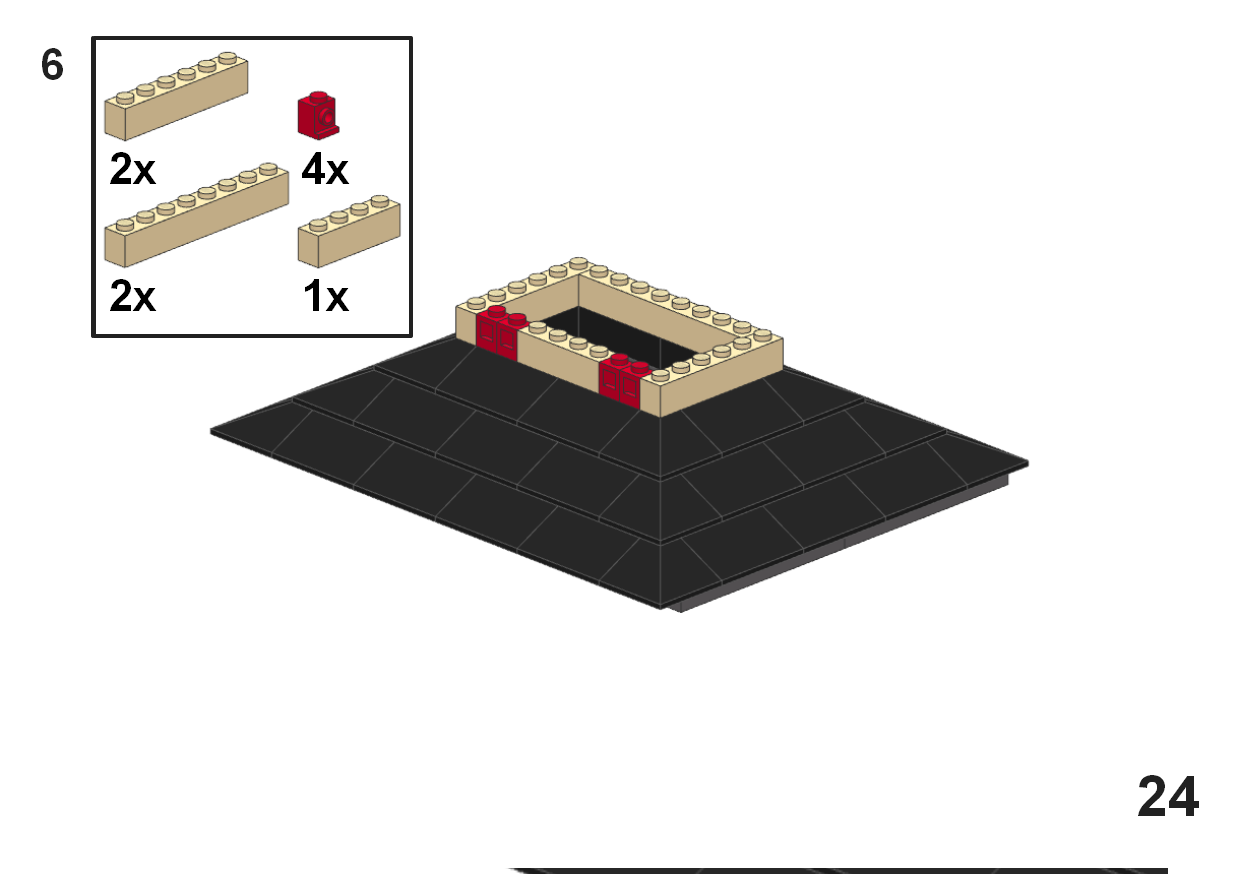 6

2x

4x

2x

1x

24