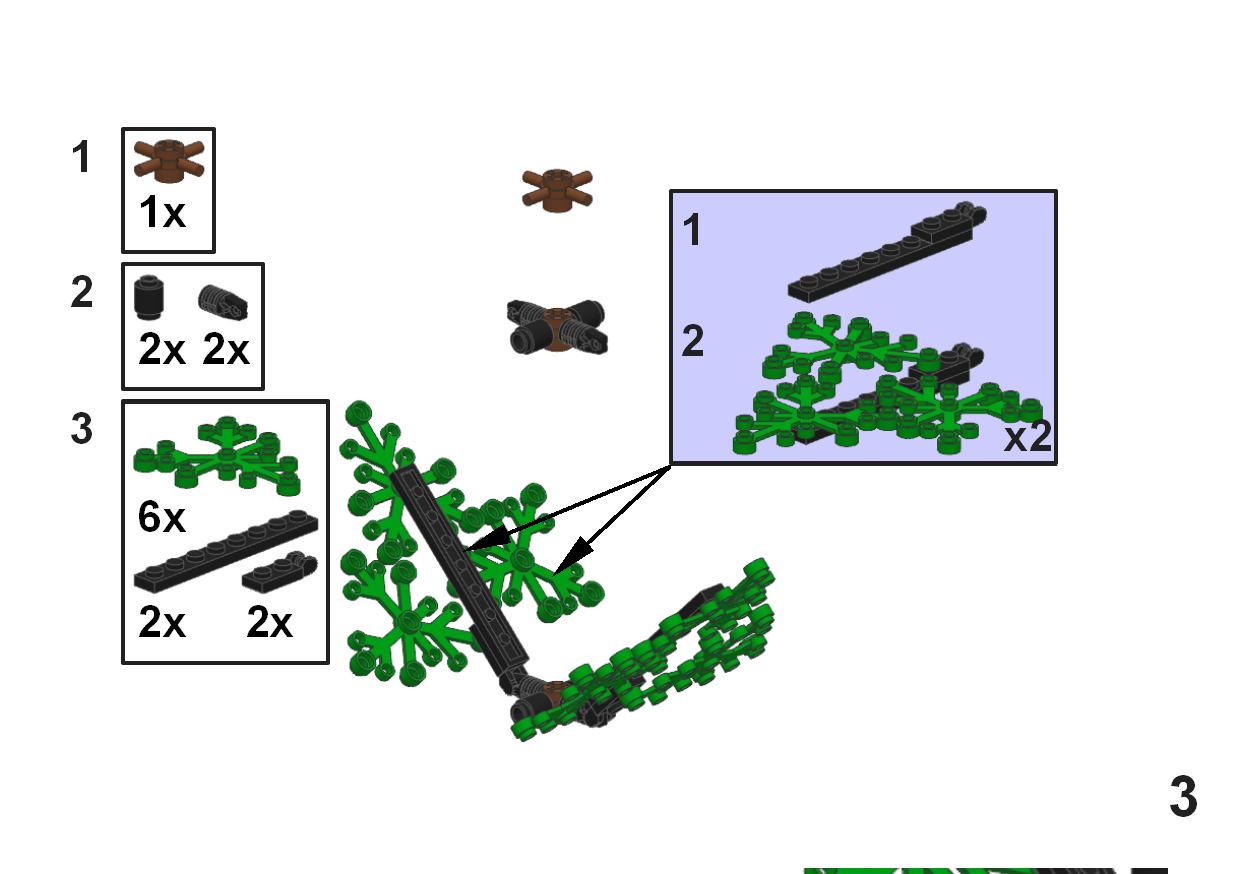 1
1x

2
2x 2x

3
6x
2x 2x

1
2
x2

3