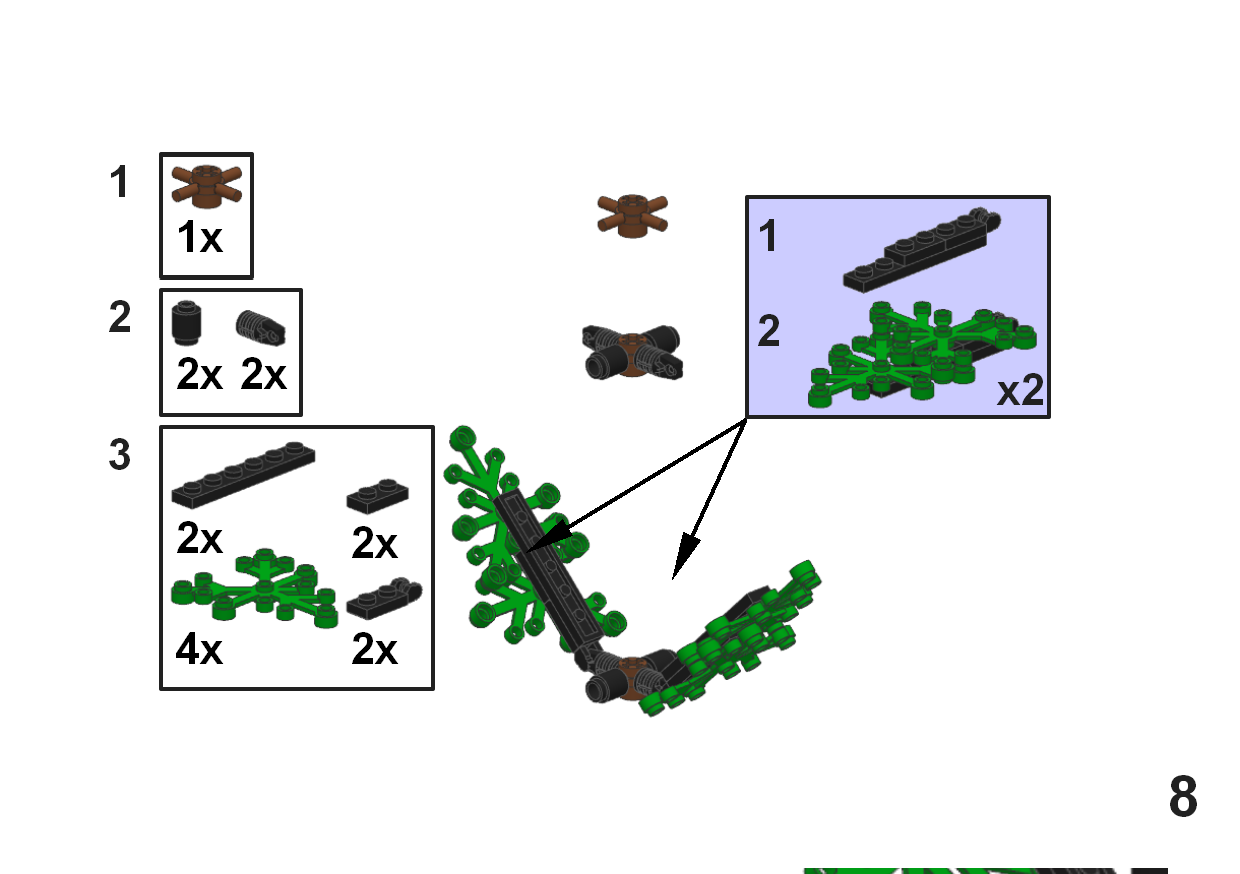 1
1x

2
2x 2x

3
2x 2x
4x 2x

1
2
x2

8