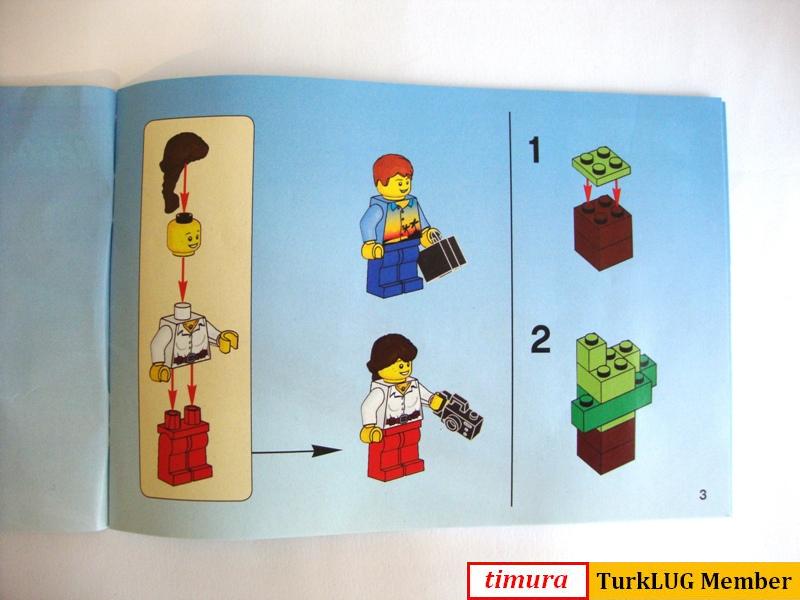 1

2

3

timura TurkLUG Member