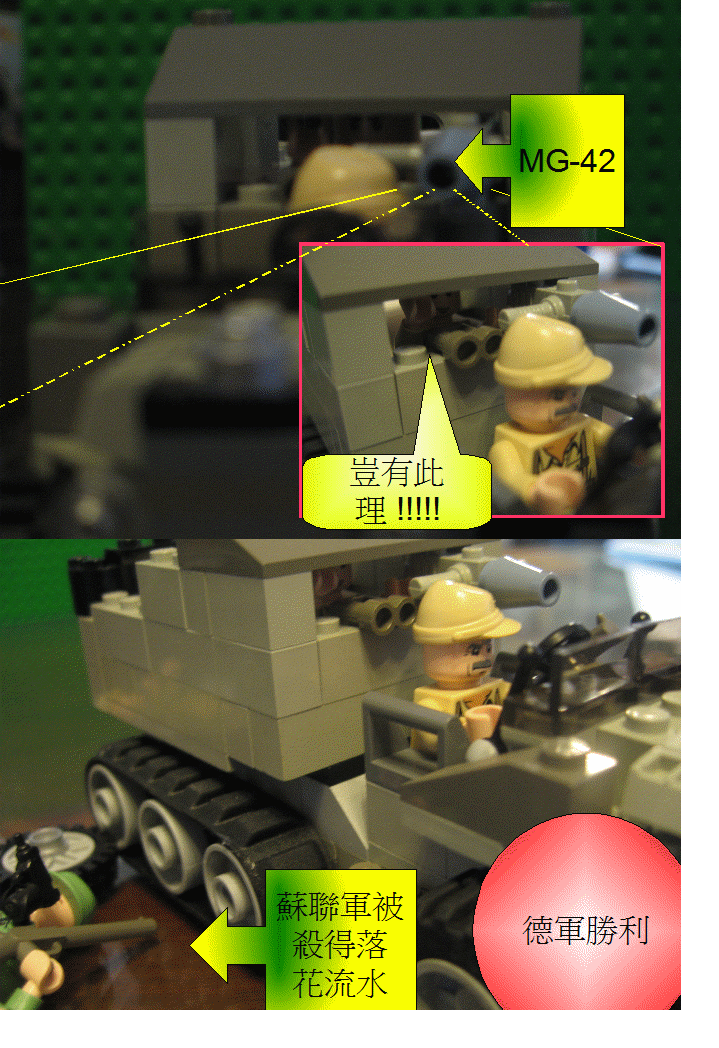 MG-42

豈有此理 !!!!!

蘇聯軍被殺得落花流水

德軍勝利