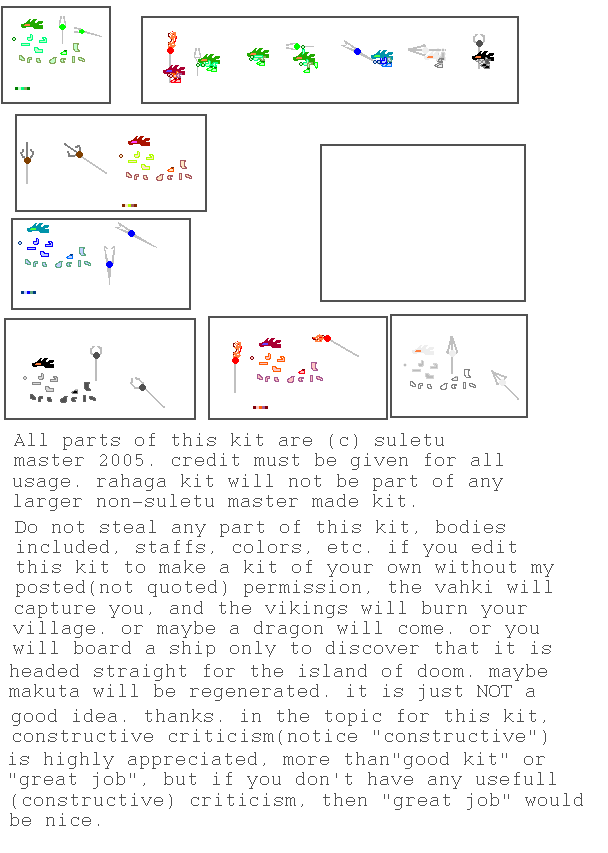 All parts of this kit are (c) suletu master 2005. credit must be given for all usage. rahaga kit will not be part of any larger non-suletu master made kit.

Do not steal any part of this kit, bodies included, staffs, colors, etc. if you edit this kit to make a kit of your own without my posted(not quoted) permission, the vahki will capture you, and the vikings will burn your village. or maybe a dragon will come. or you will board a ship only to discover that it is headed straight for the island of doom. maybe makuta will be regenerated. it is just NOT a good idea. thanks. in the topic for this kit, constructive criticism(notice "constructive") is highly appreciated, more than"good kit" or "great job", but if you don't have any usefull (constructive) criticism, then "great job" would be nice.