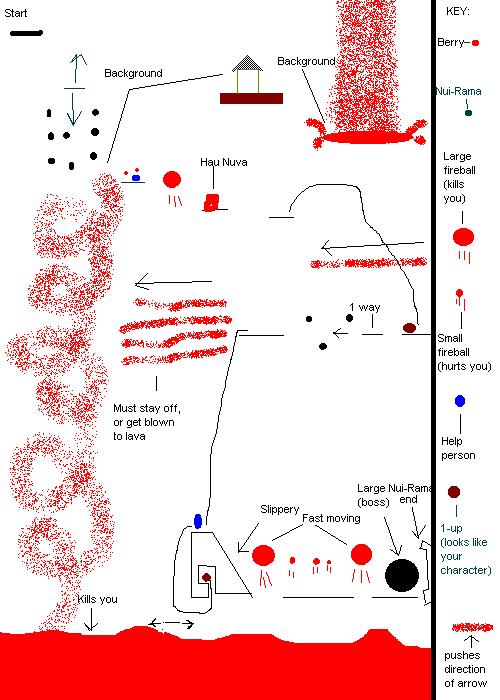 Start

Background

Background

Hau Nuva

1 way

Must stay off, or get blown to lava

Slippery

Fast moving

Large Nui-Rama (boss)

end

Kills you

KEY:

Berry–

Nui-Rama

Large fireball (kills you)

Small fireball (hurts you)

Help person

1-up (looks like your character)

pushes direction of arrow