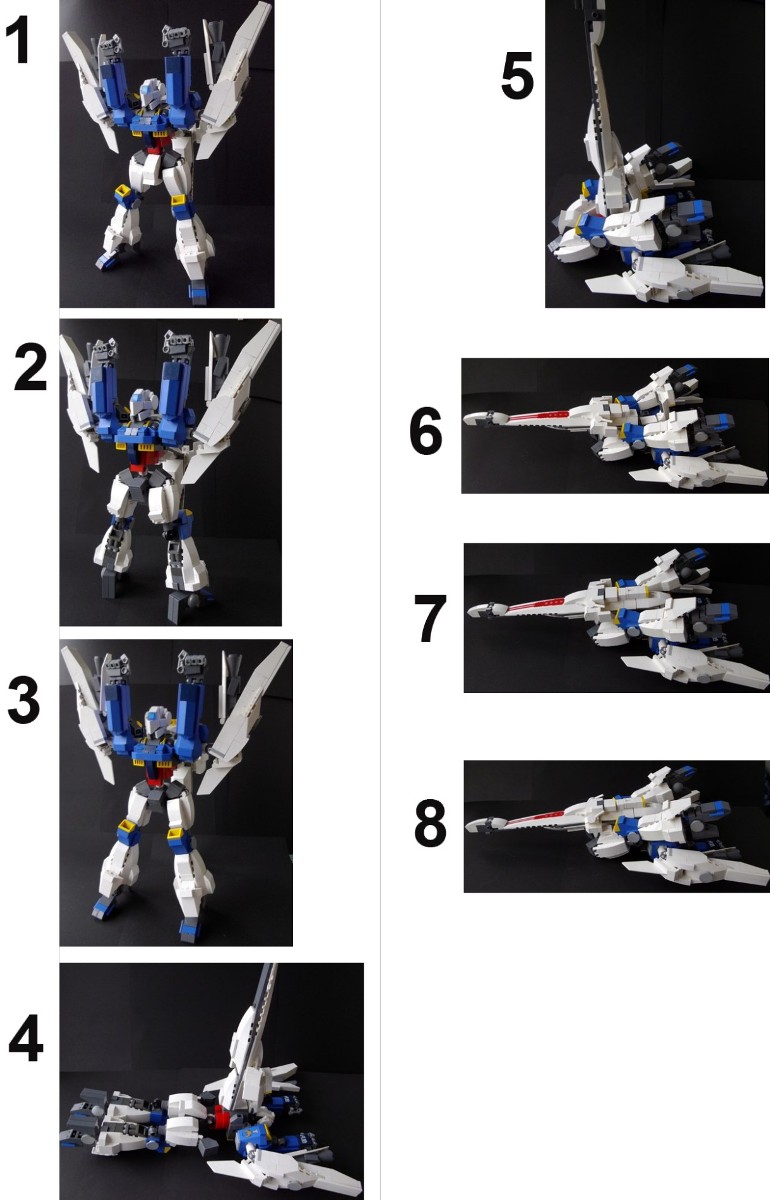 1

2

3

4

5

6

7

8