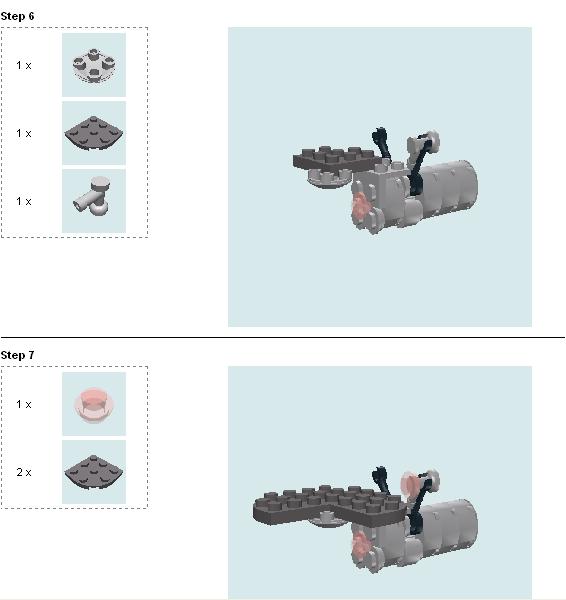 Step 6

1 x

1 x

1 x

Step 7

1 x

2 x