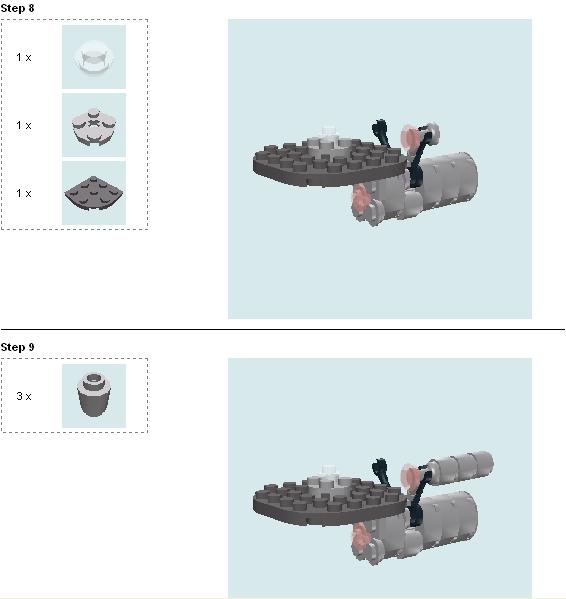 Step 8

1 x

1 x

1 x

Step 9

3 x