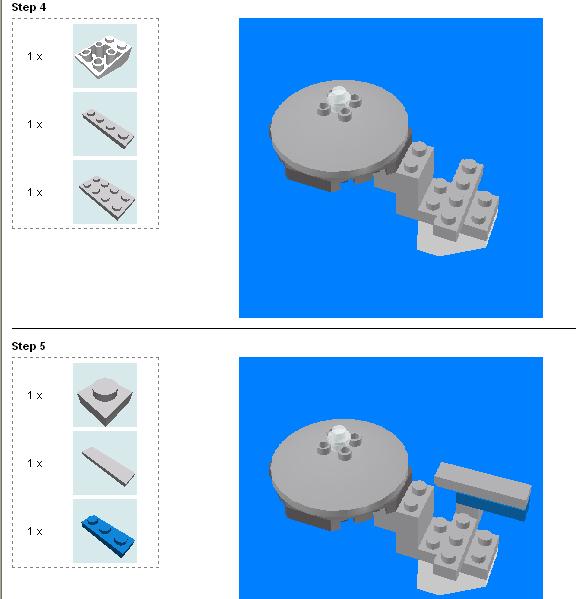 Step 4

1 x

1 x

1 x

Step 5

1 x

1 x

1 x