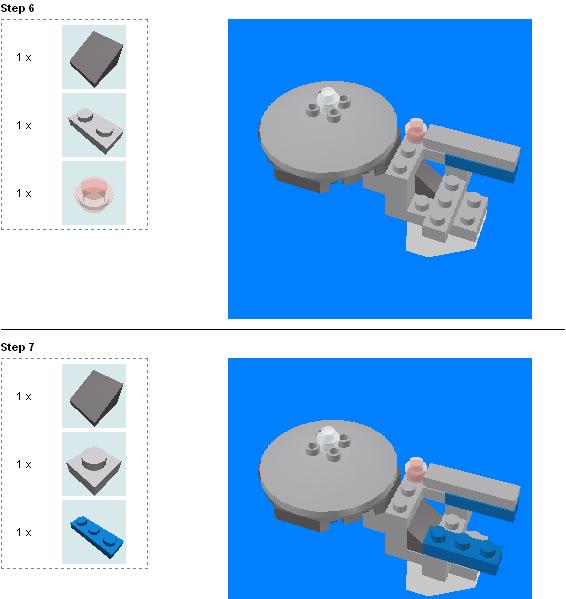 Step 6

1 x

1 x

1 x

Step 7

1 x

1 x

1 x